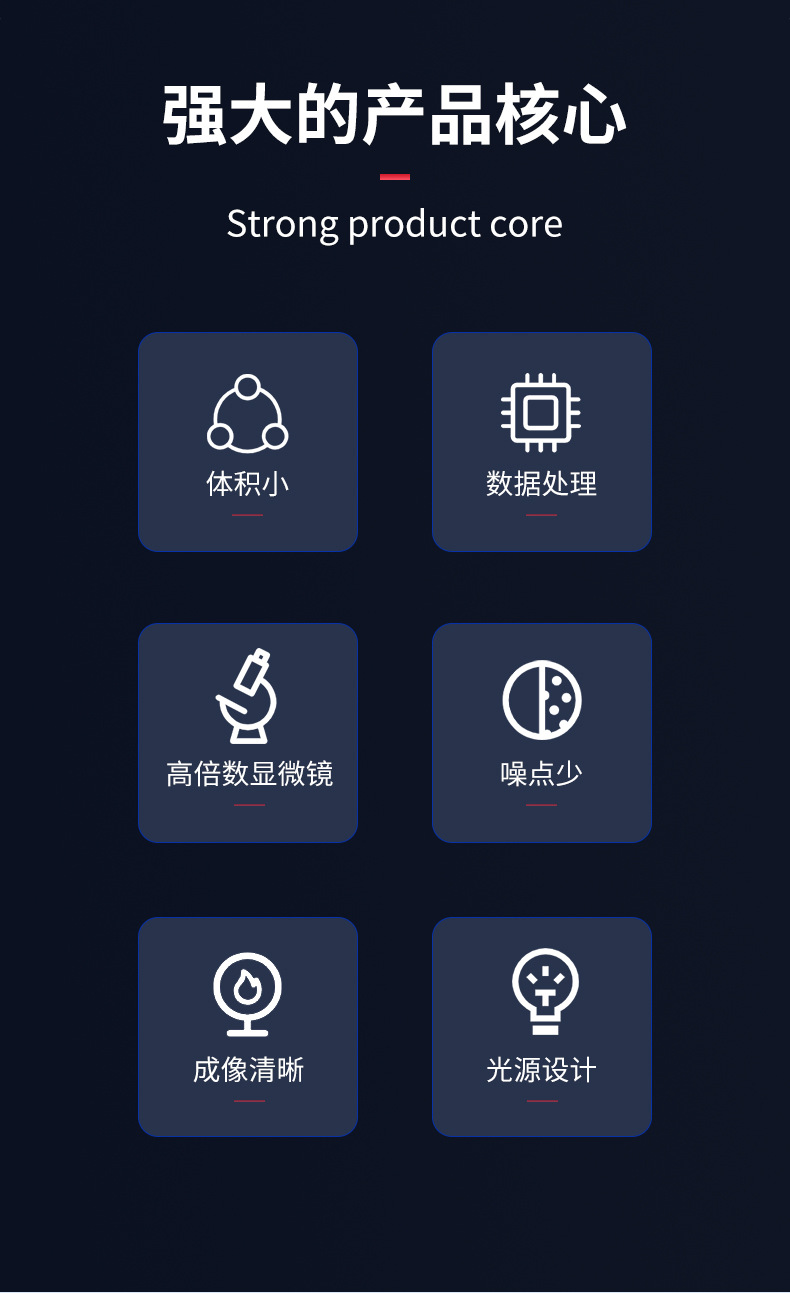 强大的产品核心

Strong product core

体积小

数据处理

高倍数显微镜

噪点少

成像清晰

光源设计