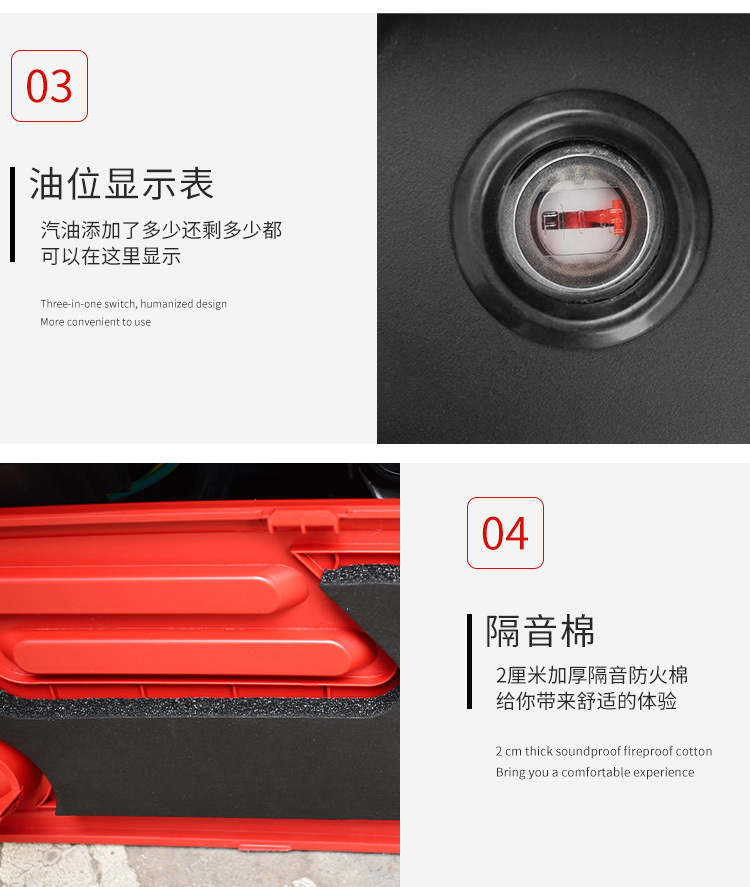 03

油位显示表

汽油添加了多少还剩多少都可以在这里显示

Three-in-one switch, humanized design
More convenient to use

04

隔音棉

2厘米加厚隔音防火棉
给你带来舒适的体验

2 cm thick soundproof fireproof cotton
Bring you a comfortable experience