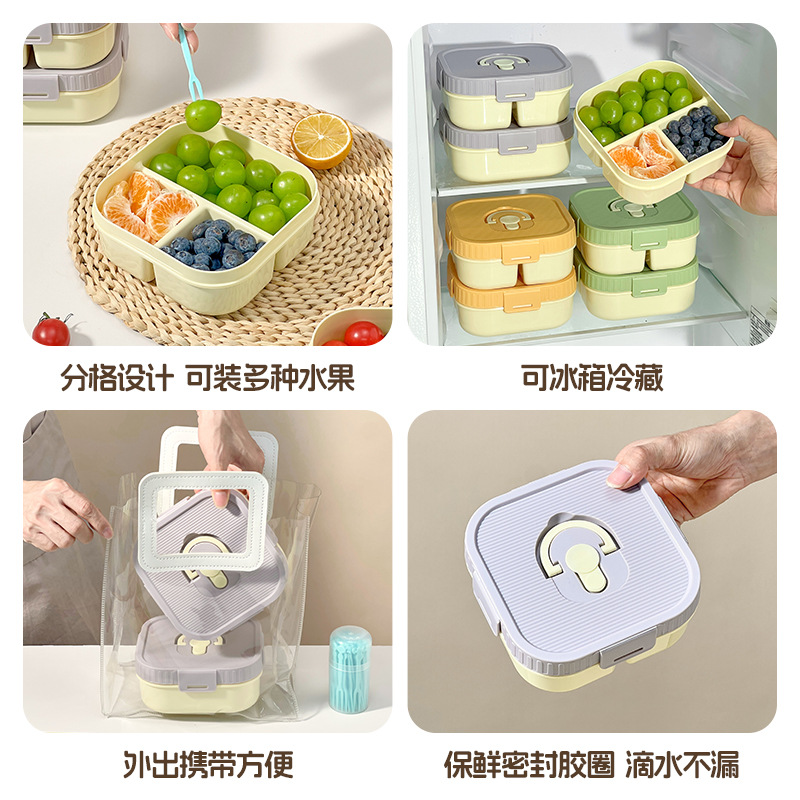 分格设计 可装多种水果

可冰箱冷藏

外出携带方便

保鲜密封胶圈 滴水不漏