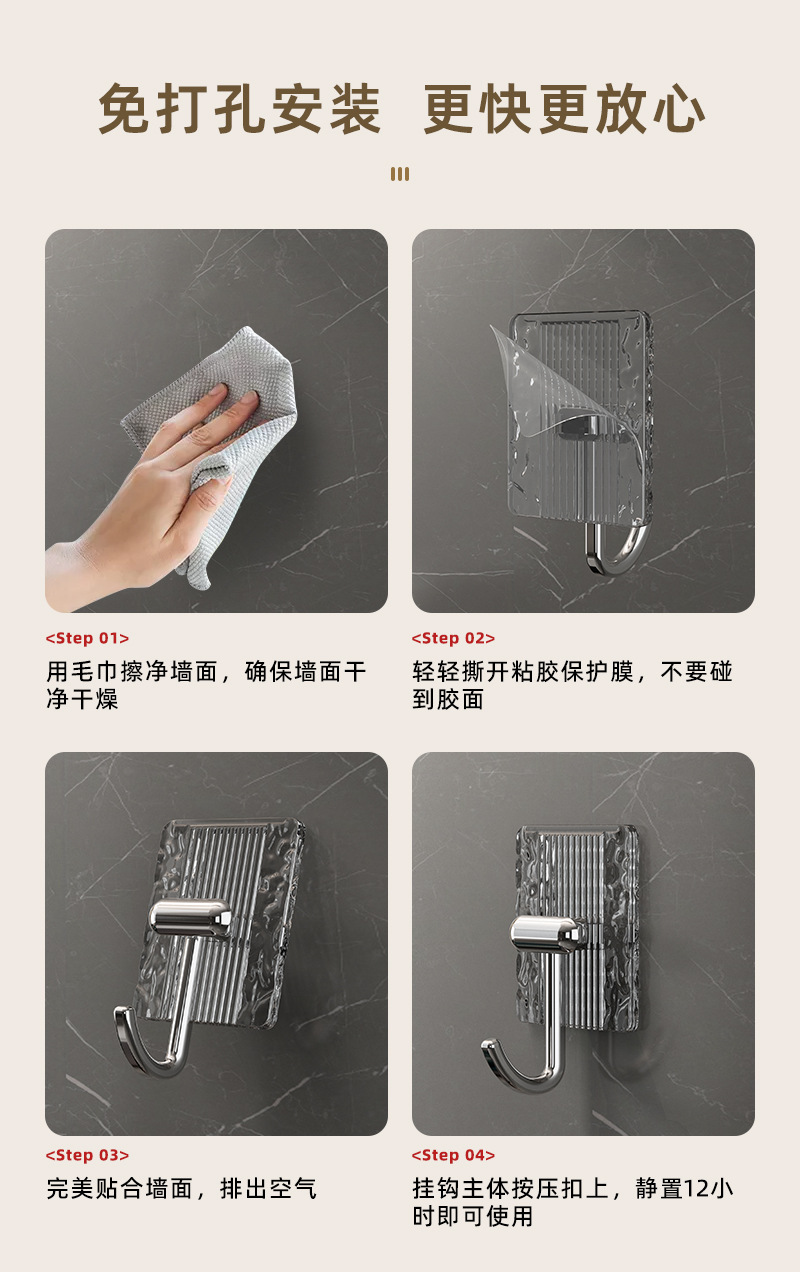 免打孔安装 更快更放心

<Step 01>
用毛巾擦净墙面，确保墙面干净干燥

<Step 02>
轻轻撕开粘胶保护膜，不要碰到胶面

<Step 03>
完美贴合墙面，排出空气

<Step 04>
挂钩主体按压扣上，静置12小时即可使用