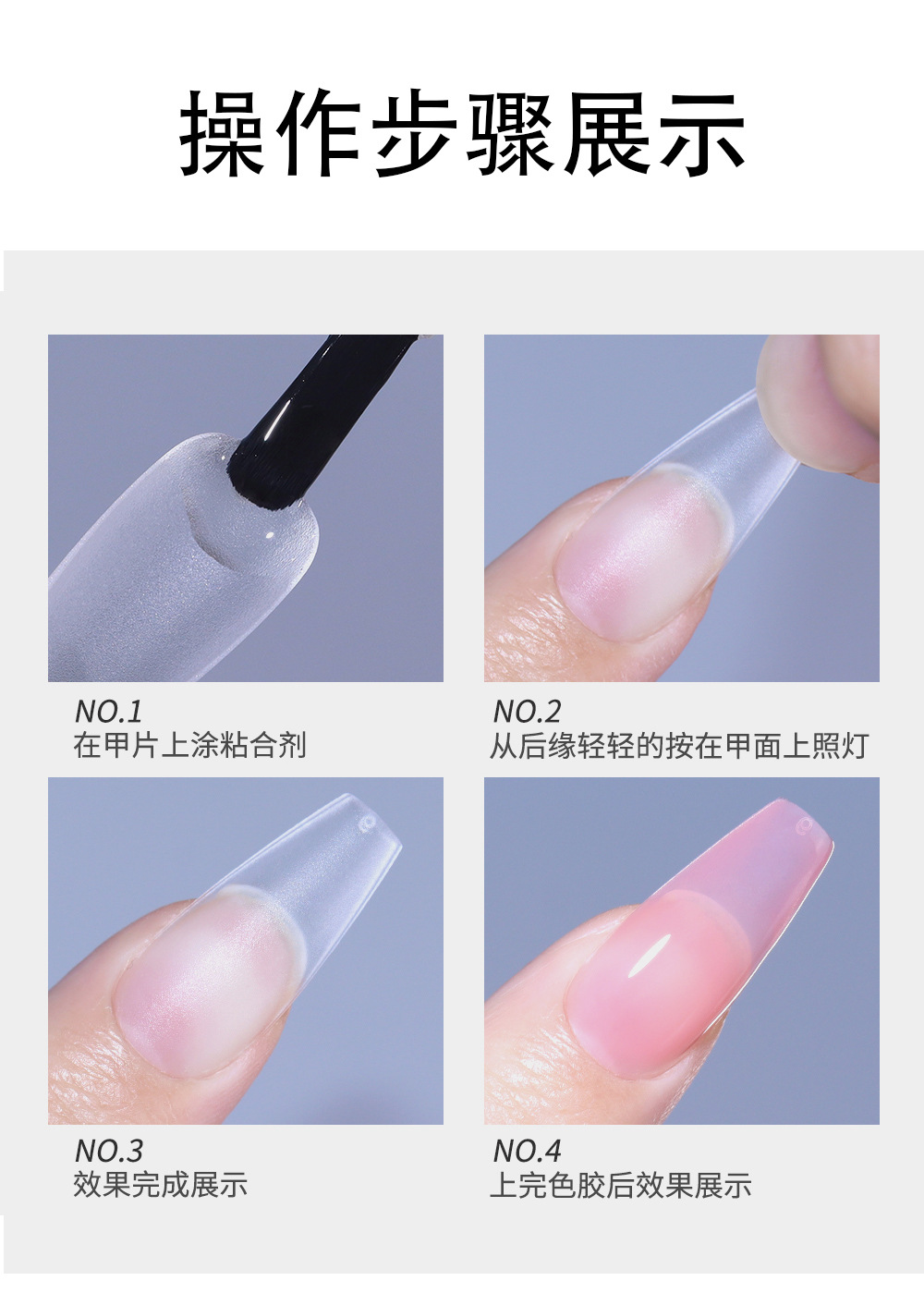 操作步骤展示

NO.1
在甲片上涂粘合剂

NO.2
从后缘轻轻的按在甲面上照灯

NO.3
效果完成展示

NO.4
上完色胶后效果展示