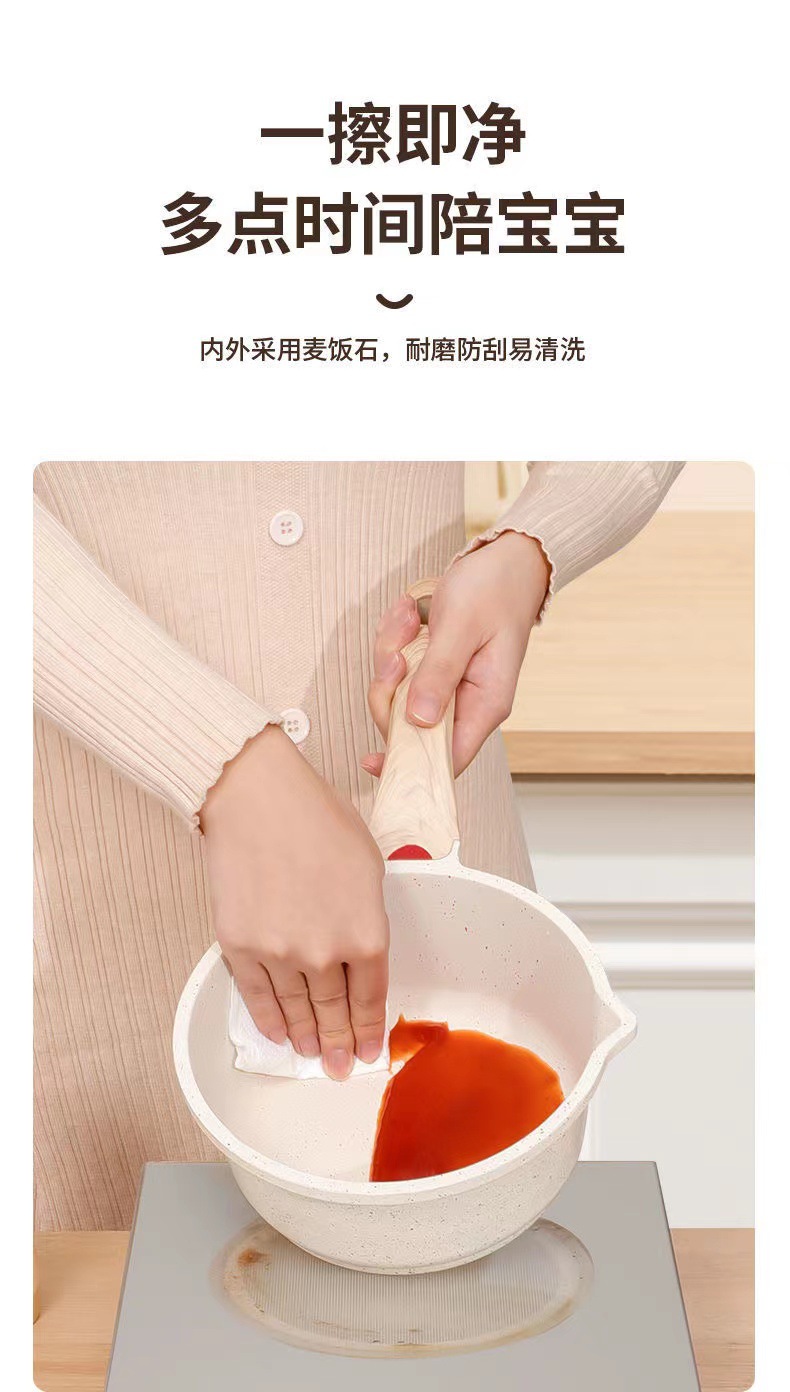 一擦即净
多点时间陪宝宝

内外采用麦饭石，耐磨防刮易清洗