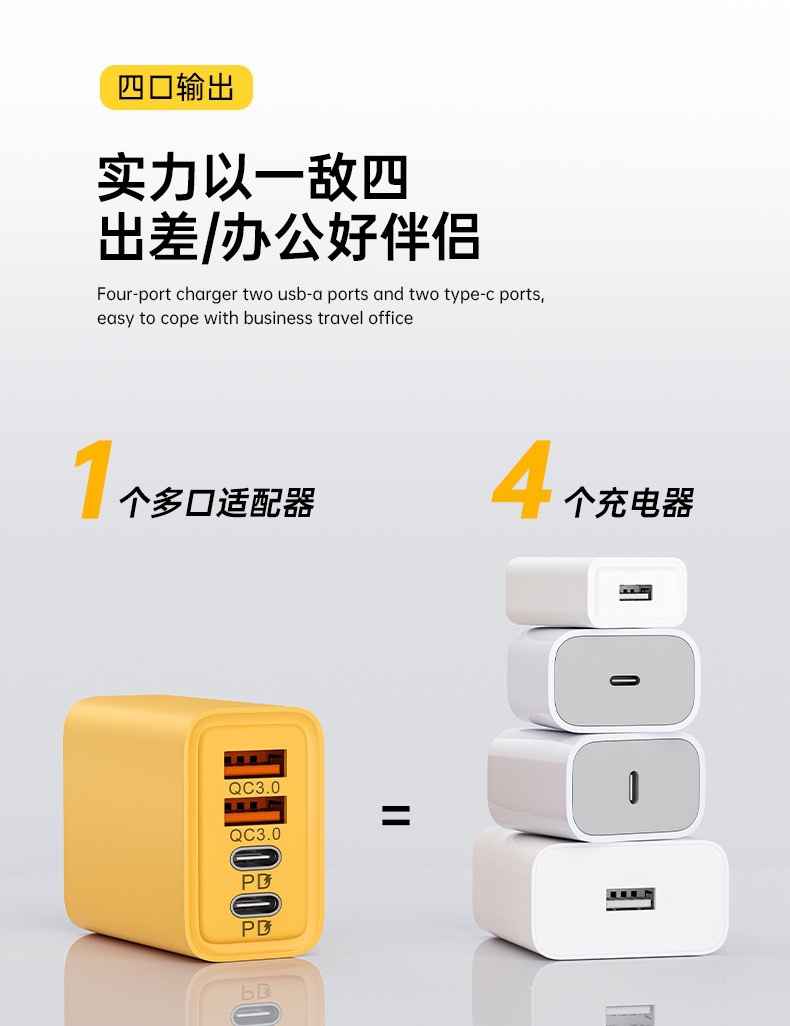 四口输出

实力以一敌四
出差/办公好伴侣

Four-port charger two usb-a ports and two type-c ports, easy to cope with business travel office

1 个多口适配器

4 个充电器

QC3.0
QC3.0
PD
PD

=