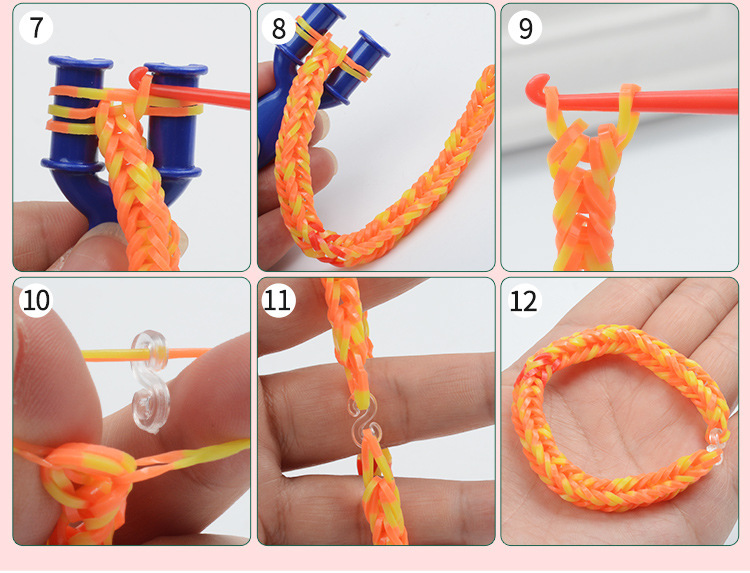 7
8
9
10
11
12