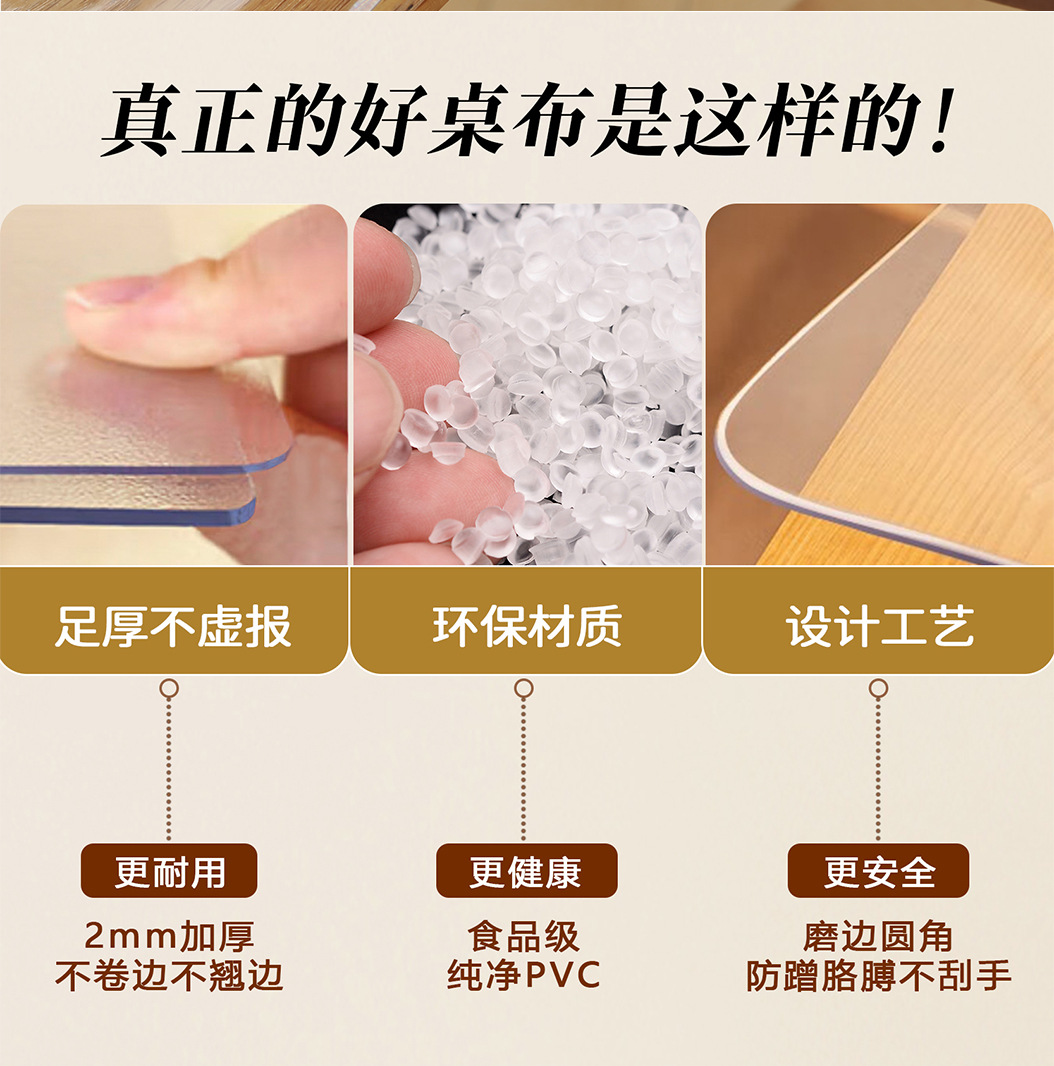 真正的好桌布是这样的！

足厚不虚报

更耐用

2mm加厚
不卷边不翘边

环保材质

更健康

食品级
纯净PVC

设计工艺

更安全

磨边圆角
防蹭胳膊不刮手