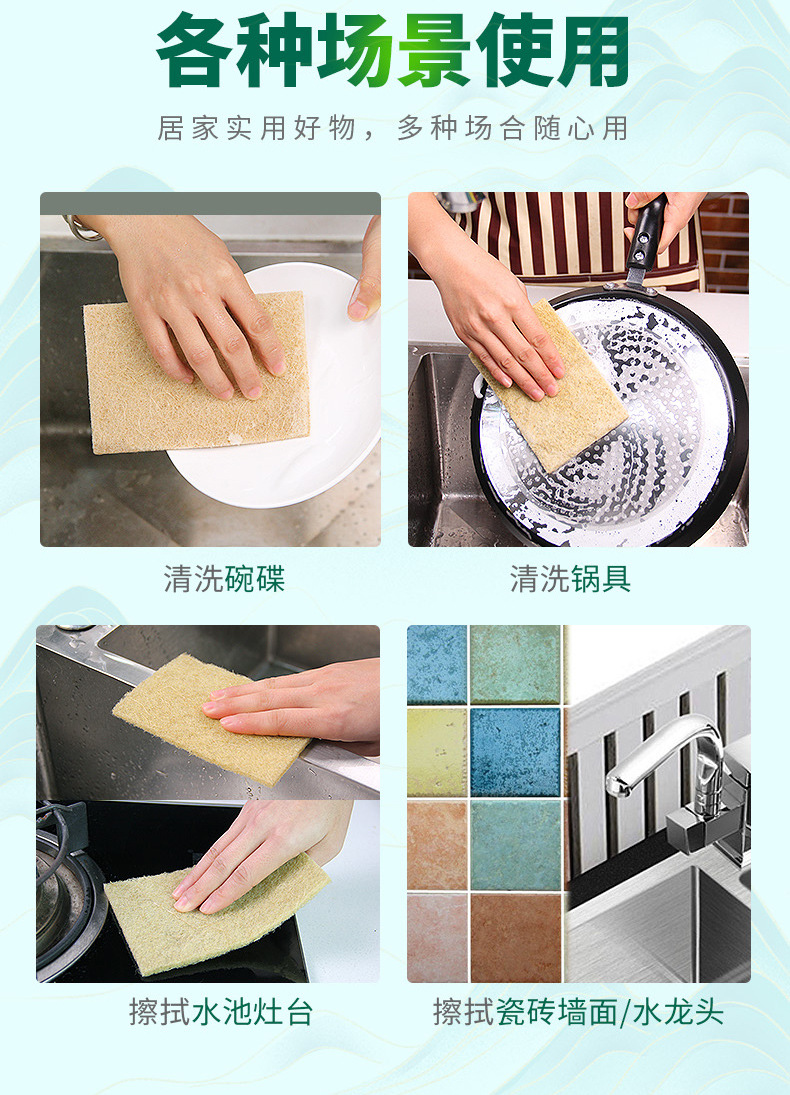 各种场景使用

居家实用好物，多种场合随心用

清洗碗碟

清洗锅具

擦拭水池灶台

擦拭瓷砖墙面/水龙头