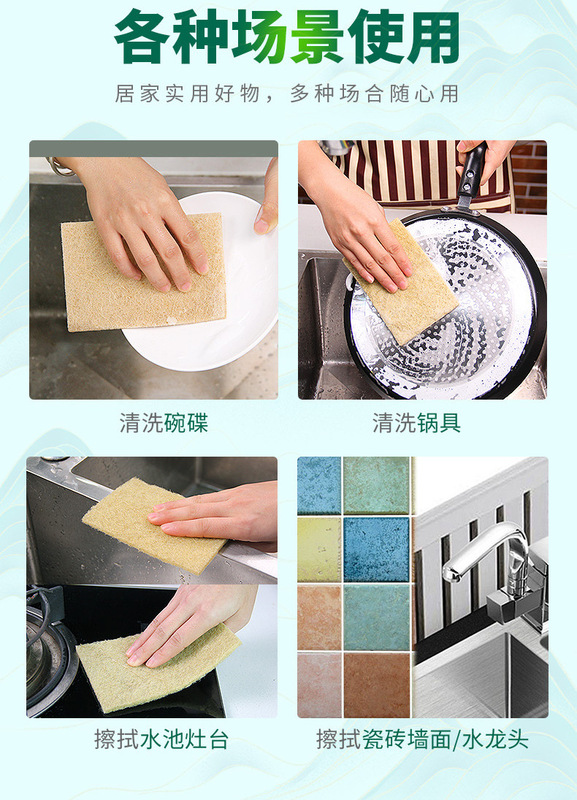 各种场景使用

居家实用好物，多种场合随心用

清洗碗碟

清洗锅具

擦拭水池灶台

擦拭瓷砖墙面/水龙头