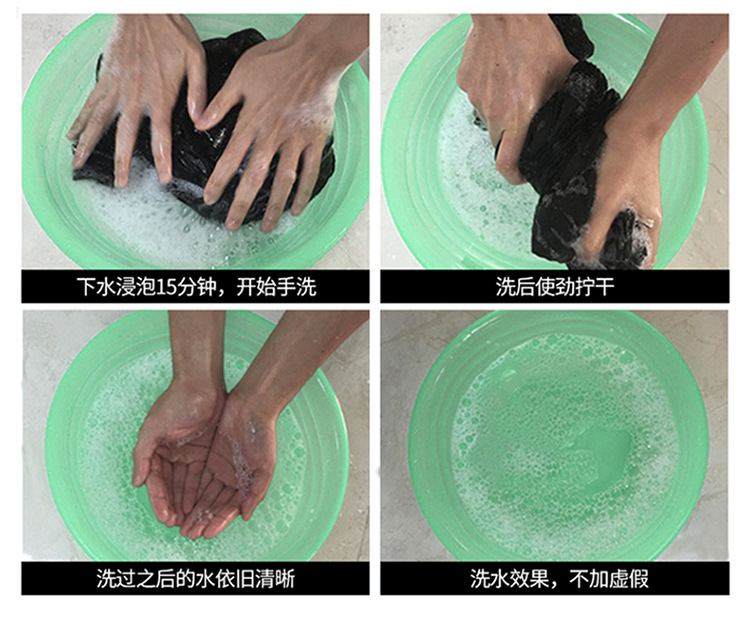 下水浸泡15分钟，开始手洗

洗后使劲拧干

洗过之后的水依旧清晰

洗水效果，不加虚假