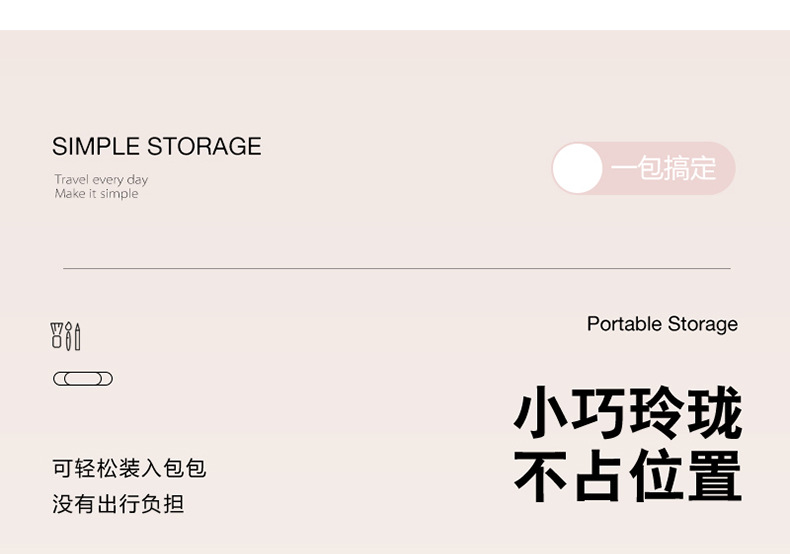 SIMPLE STORAGE

Travel every day
Make it simple

一包搞定

Portable Storage

小巧玲珑
不占位置

可轻松装入包包
没有出行负担