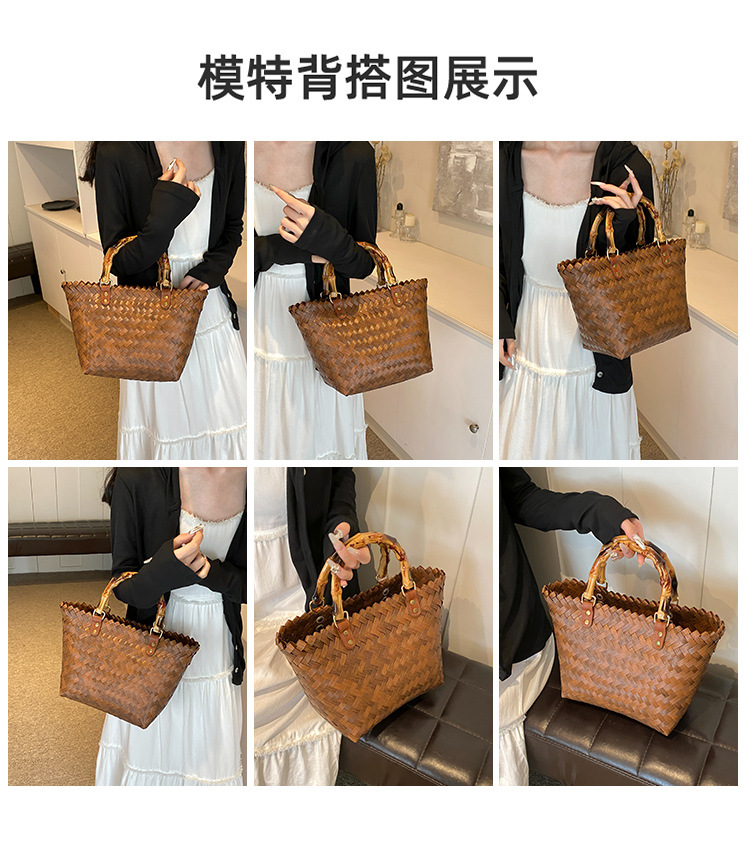 模特背搭图展示