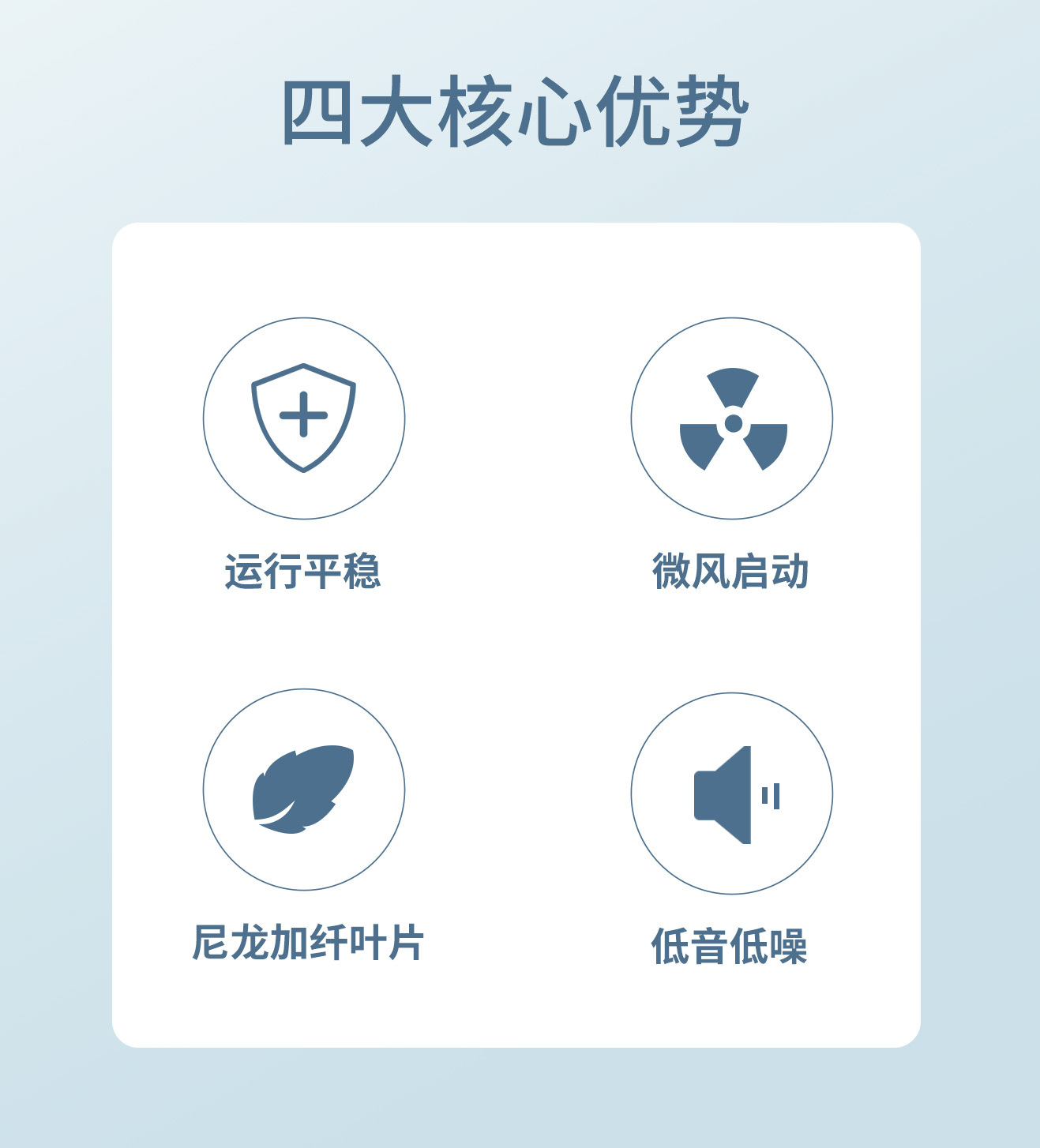 四大核心优势

运行平稳

微风启动

尼龙加纤叶片

低音低噪