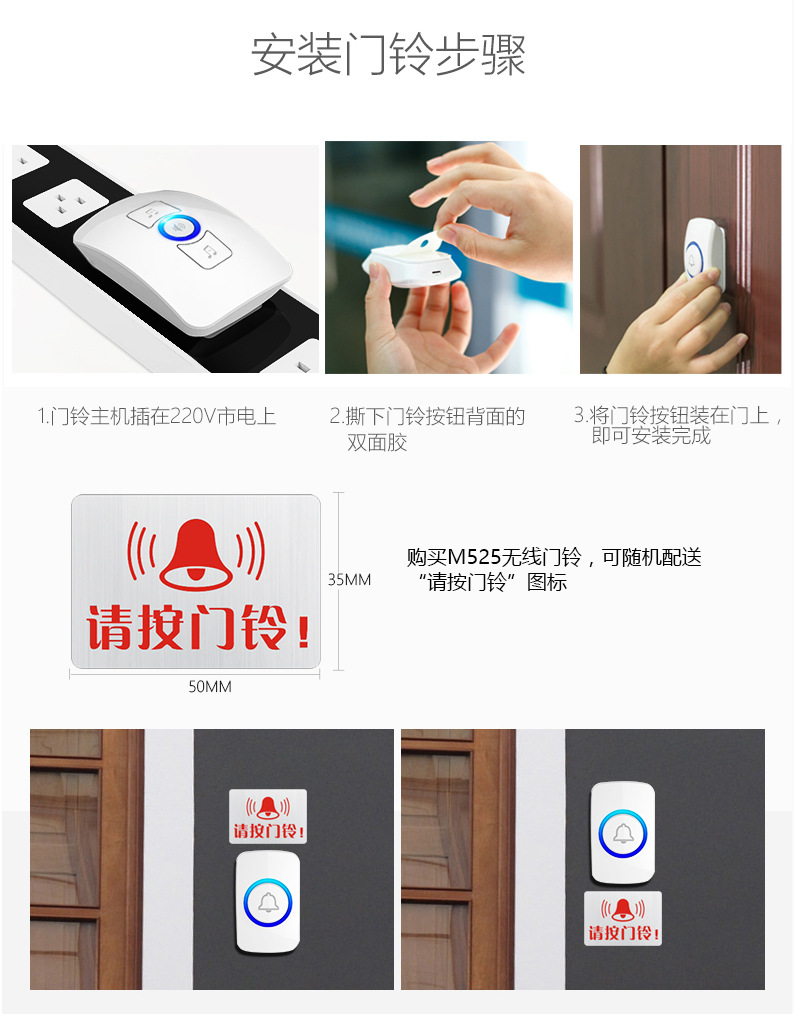 安装门铃步骤

1.门铃主机插在220V市电上

2.撕下门铃按钮背面的双面胶

3.将门铃按钮装在门上，即可安装完成

请按门铃！

35MM

50MM

购买M525无线门铃，可随机配送“请按门铃”图标

请按门铃！

请按门铃！