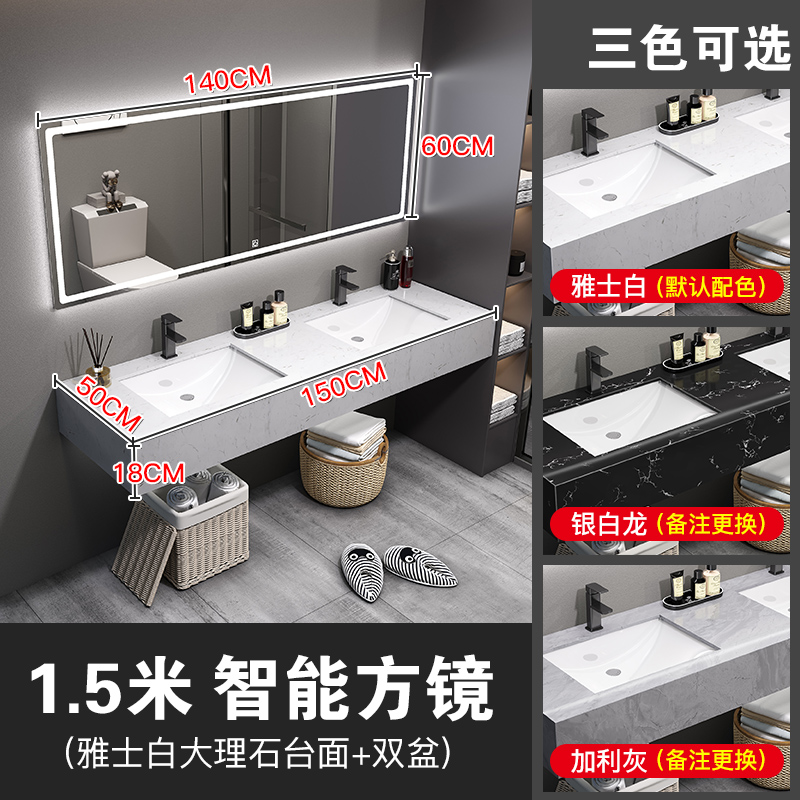 三色可选

140CM

60CM

50CM

150CM

18CM

雅士白（默认配色）

银白龙（备注更换）

加利灰（备注更换）

1.5米 智能方镜

（雅士白大理石台面+双盆）