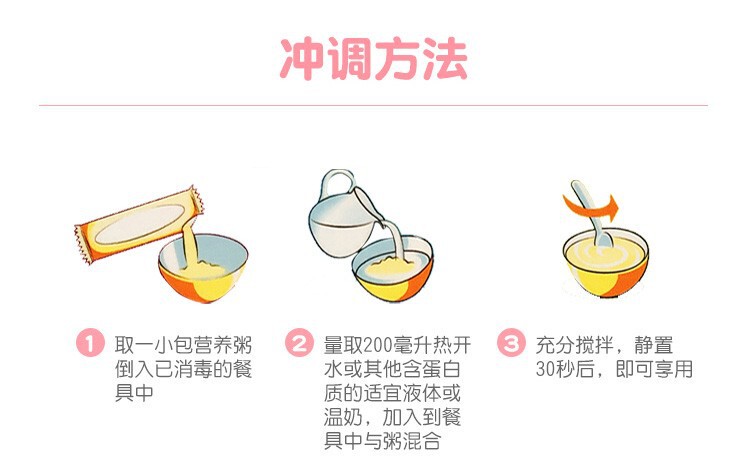 冲调方法

1 取一小包营养粥倒入已消毒的餐具中

2 量取200毫升热开水或其他含蛋白质的适宜液体或温奶，加入到餐具中与粥混合

3 充分搅拌，静置30秒后，即可享用