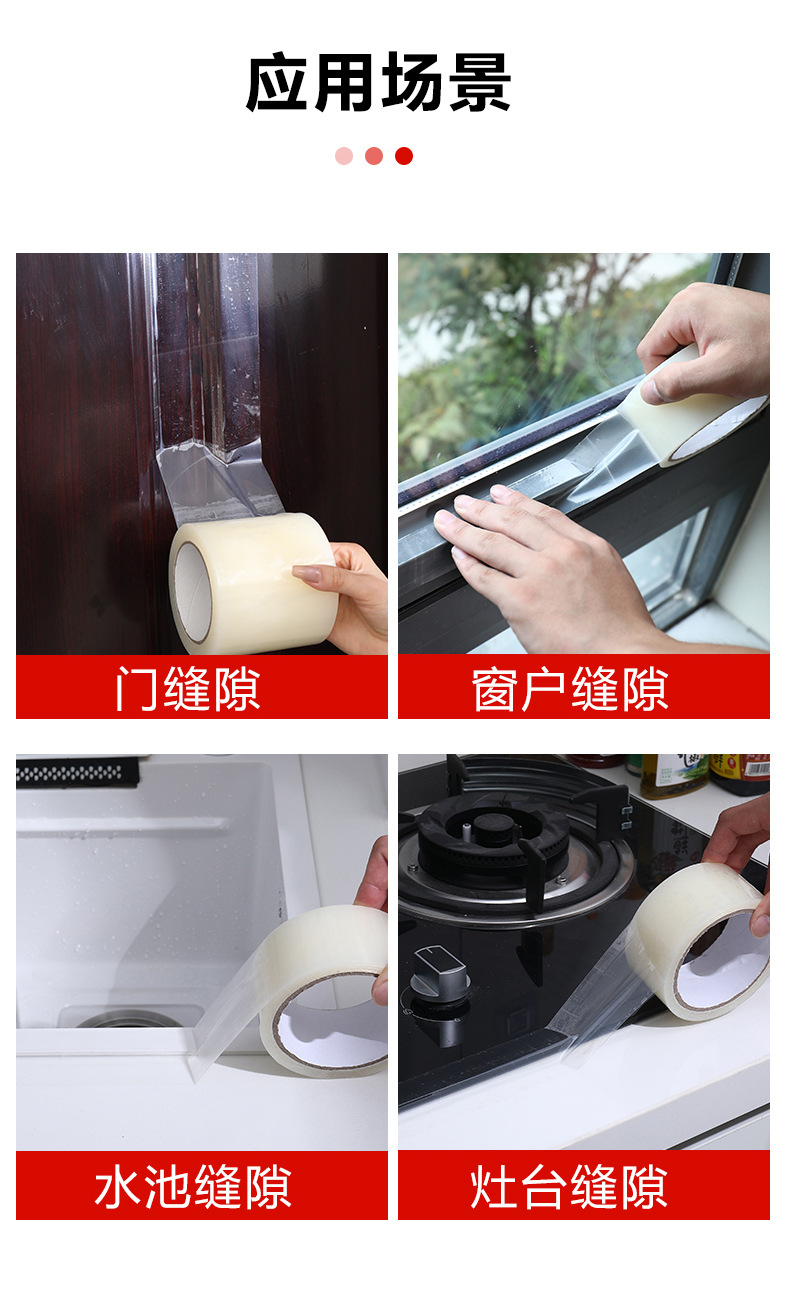 应用场景

门缝隙

窗户缝隙

水池缝隙

灶台缝隙