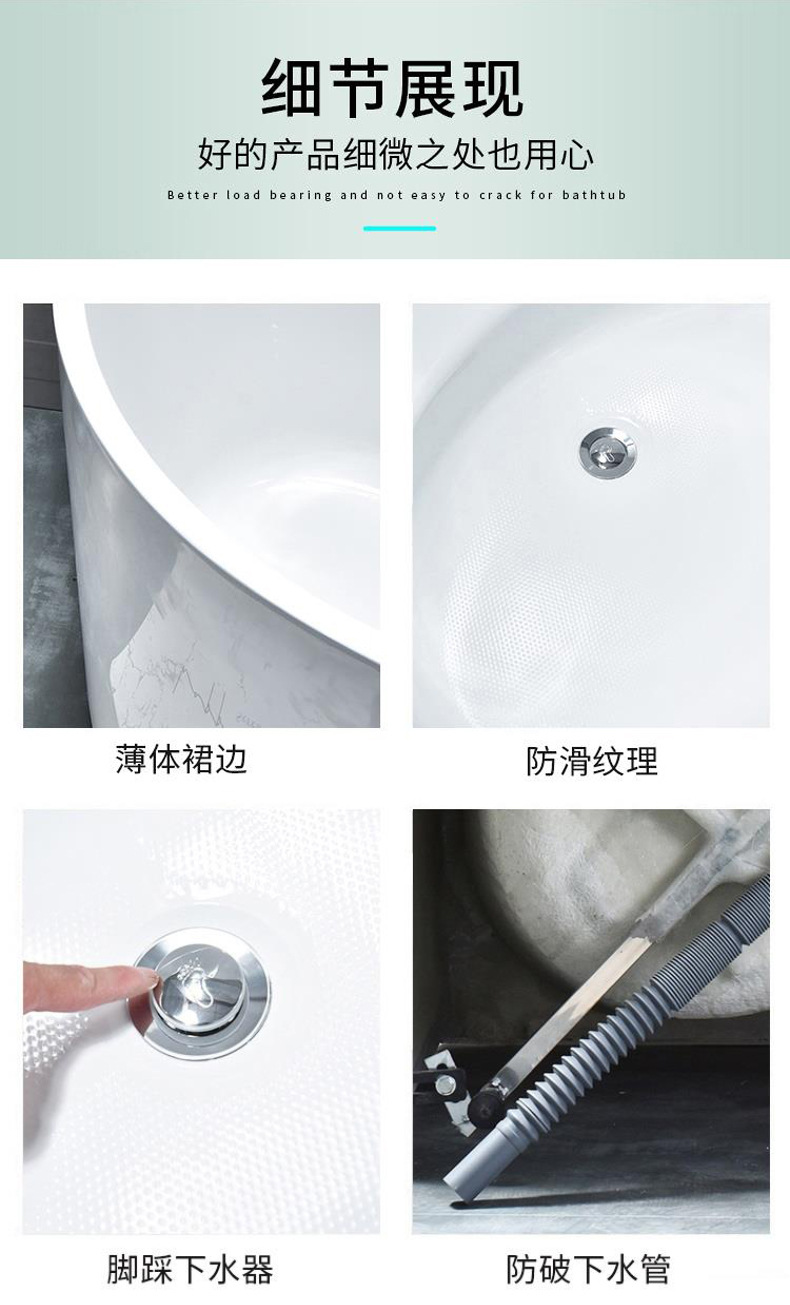 细节展现

好的产品细微之处也用心

Better load bearing and not easy to crack for bathtub

薄体裙边

防滑纹理

脚踩下水器

防破下水管