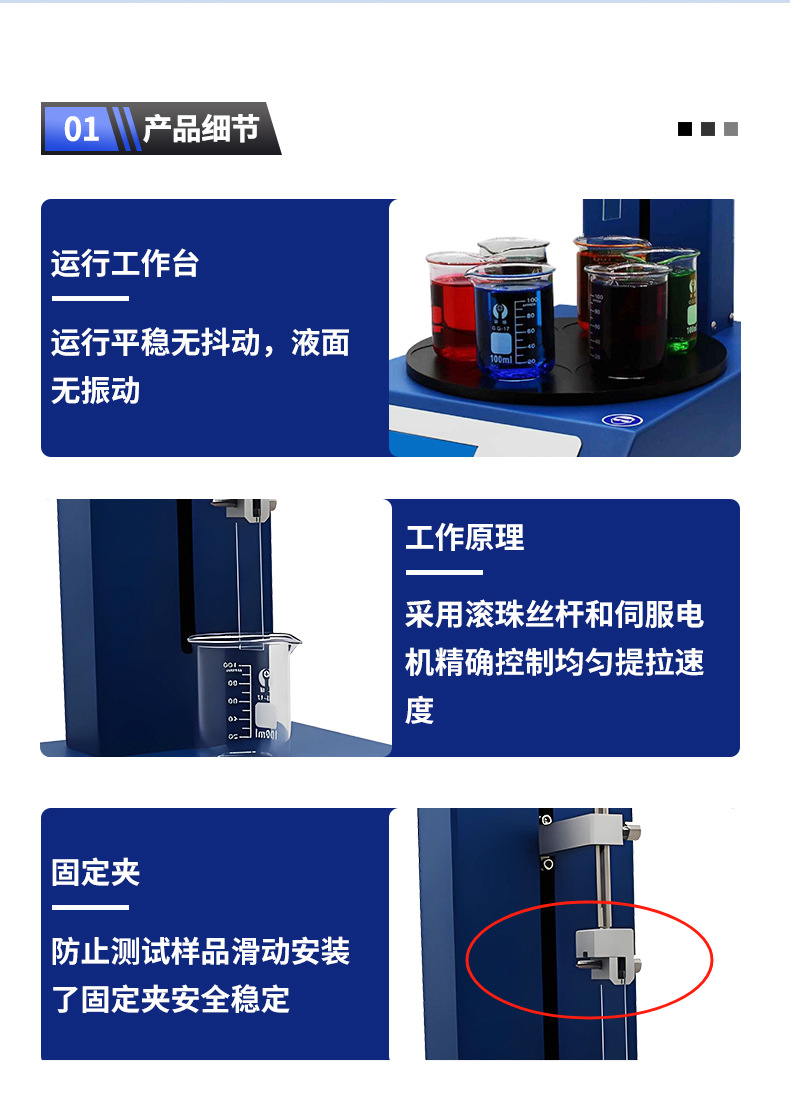 01 产品细节

运行工作台

运行平稳无抖动，液面无振动

100ml

工作原理

采用滚珠丝杆和伺服电机精确控制均匀提拉速度

固定夹

防止测试样品滑动安装了固定夹安全稳定