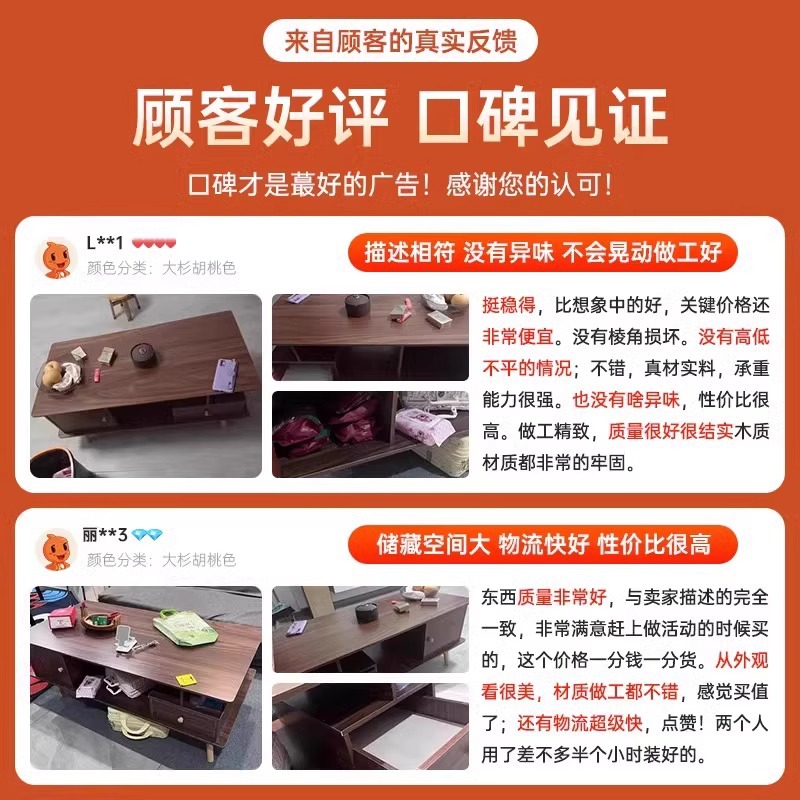 来自顾客的真实反馈

顾客好评 口碑见证

口碑才是蕞好的广告！感谢您的认可！

L**1
颜色分类：大杉胡桃色

描述相符 没有异味 不会晃动做工好

挺稳得，比想象中的好，关键价格还非常便宜。没有棱角损坏。没有高低不平的情况；不错，真材实料，承重能力很强。也没有啥异味，性价比很高。做工精致，质量很好很结实木质材质都非常的牢固。

丽**3
颜色分类：大杉胡桃色

储藏空间大 物流快好 性价比很高

东西质量非常好，与卖家描述的完全一致，非常满意赶上做活动的时候买的，这个价格一分钱一分货。从外观看很美，材质做工都不错，感觉买值了；还有物流超级快，点赞！两个人用了差不多半个小时装好的。