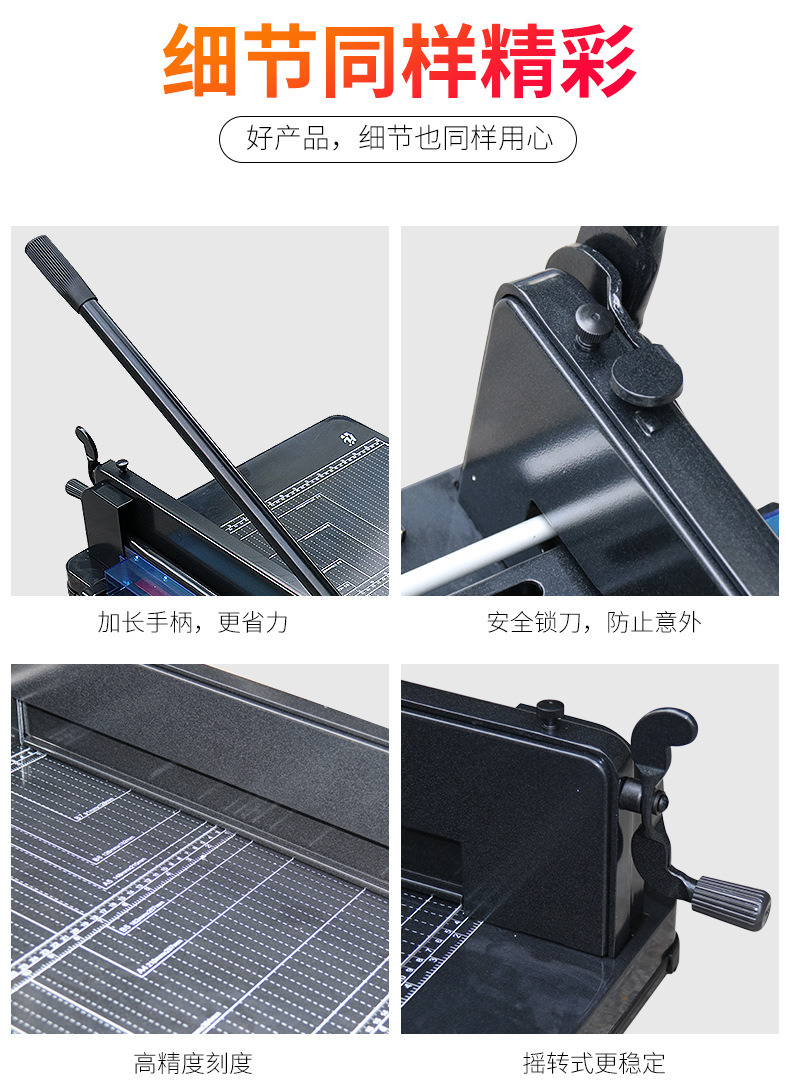 细节同样精彩

好产品，细节也同样用心

加长手柄，更省力

安全锁刀，防止意外

高精度刻度

摇转式更稳定