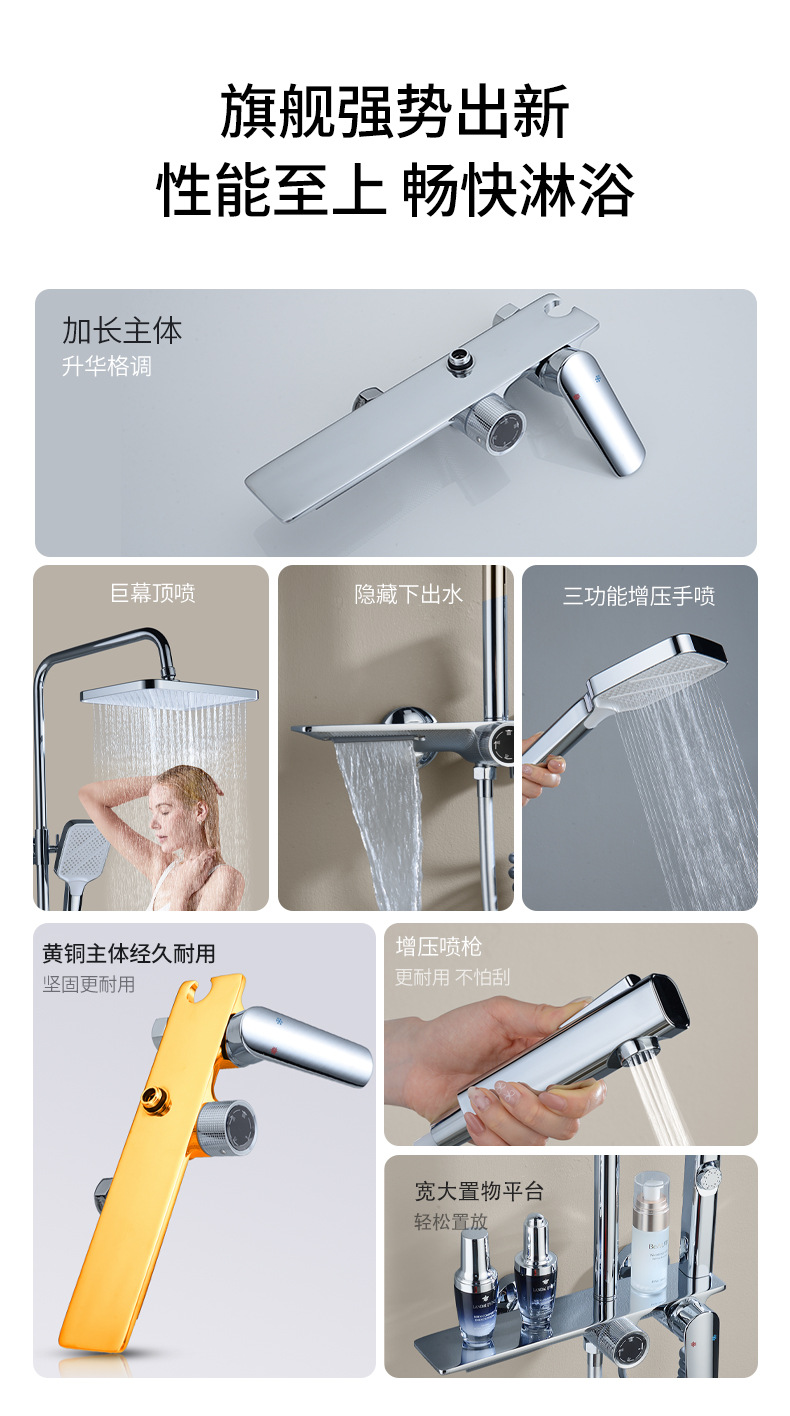 旗舰强势出新
性能至上 畅快淋浴

加长主体
升华格调

巨幕顶喷

隐藏下出水

三功能增压手喷

黄铜主体经久耐用
坚固更耐用

增压喷枪
更耐用 不怕刮

宽大置物平台
轻松置放