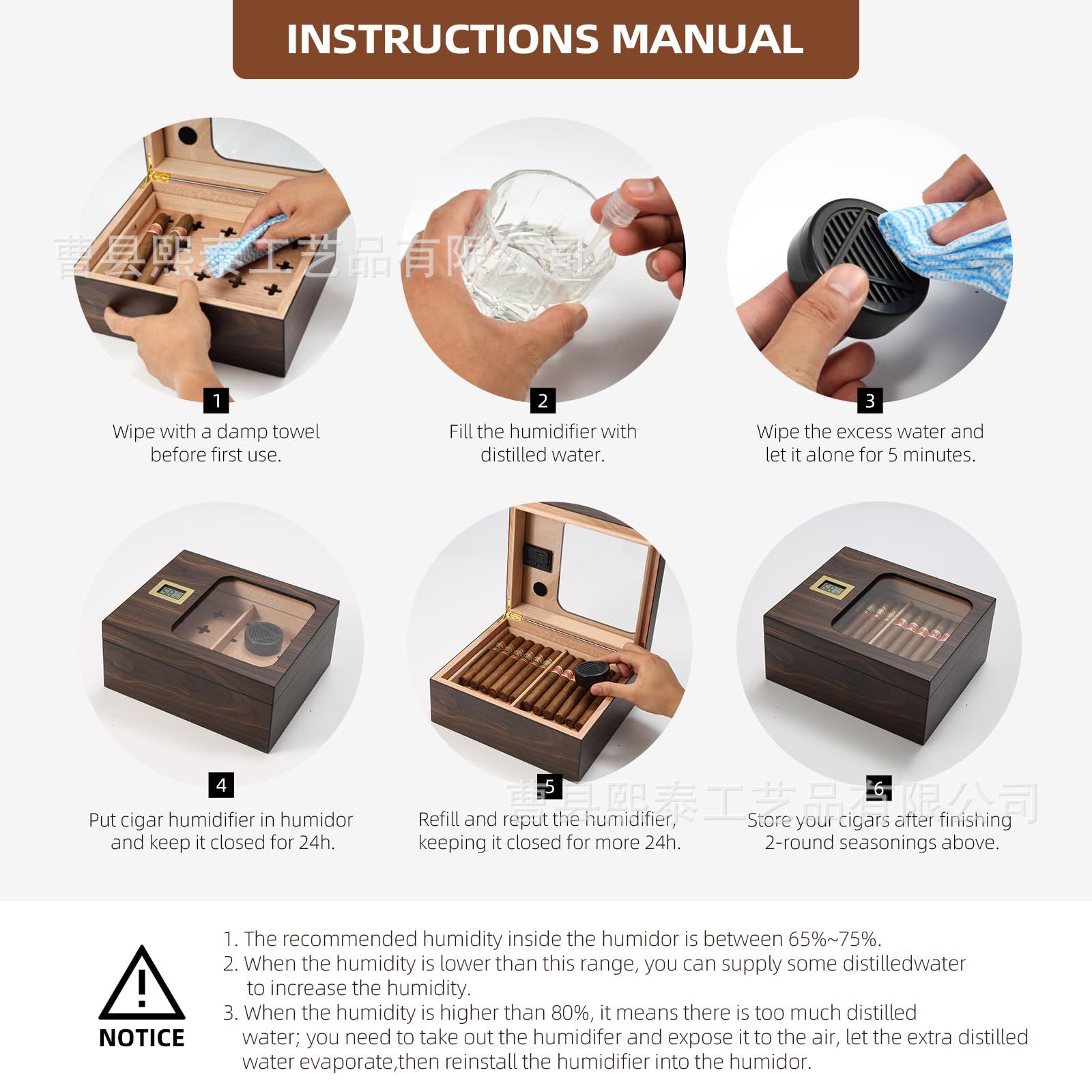 INSTRUCTIONS MANUAL

曹县熙泰工艺品有限公司

1
Wipe with a damp towel before first use.

2
Fill the humidifier with distilled water.

3
Wipe the excess water and let it alone for 5 minutes.

4
Put cigar humidifier in humidor and keep it closed for 24h.

5
Refill and reput the humidifier, keeping it closed for more 24h.

曹县熙泰工艺品有限公司

6
Store your cigars after finishing 2-round seasonings above.

NOTICE

1. The recommended humidity inside the humidor is between 65%~75%.
2. When the humidity is lower than this range, you can supply some distilledwater to increase the humidity.
3. When the humidity is higher than 80%, it means there is too much distilled water; you need to take out the humidifer and expose it to the air, let the extra distilled water evaporate,then reinstall the humidifier into the humidor.