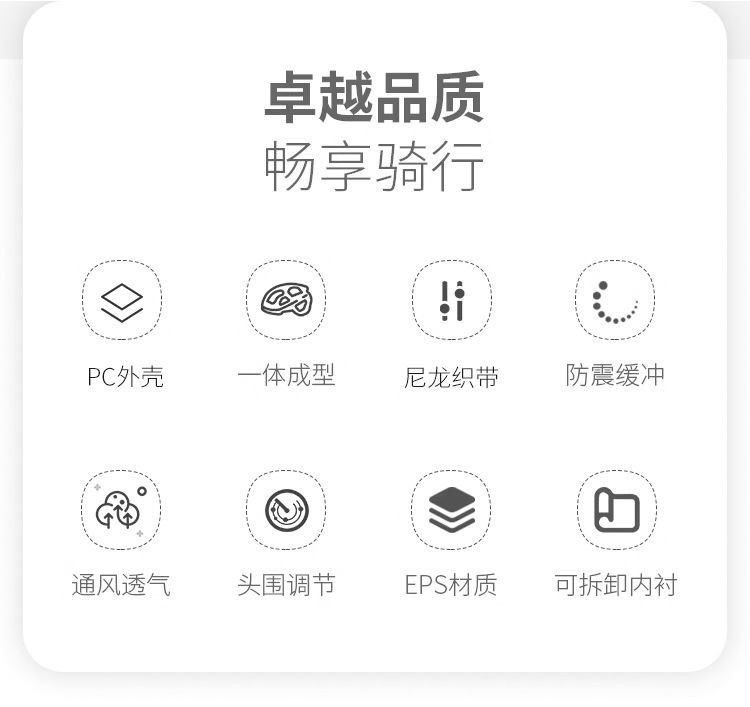 卓越品质
畅享骑行

PC外壳

一体成型

尼龙织带

防震缓冲

通风透气

头围调节

EPS材质

可拆卸内衬