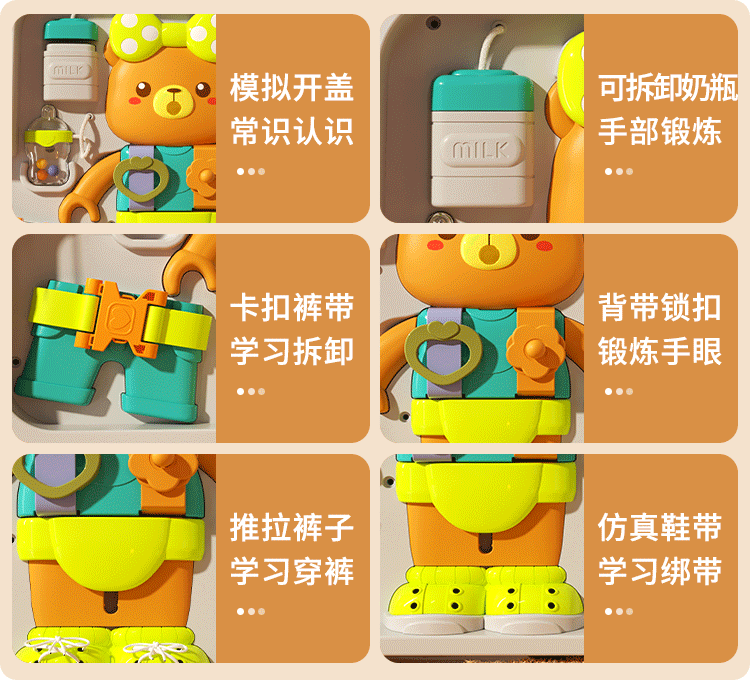 MILK

模拟开盖
常识认识

MILK

可拆卸奶瓶
手部锻炼

卡扣裤带
学习拆卸

背带锁扣
锻炼手眼

推拉裤子
学习穿裤

仿真鞋带
学习绑带