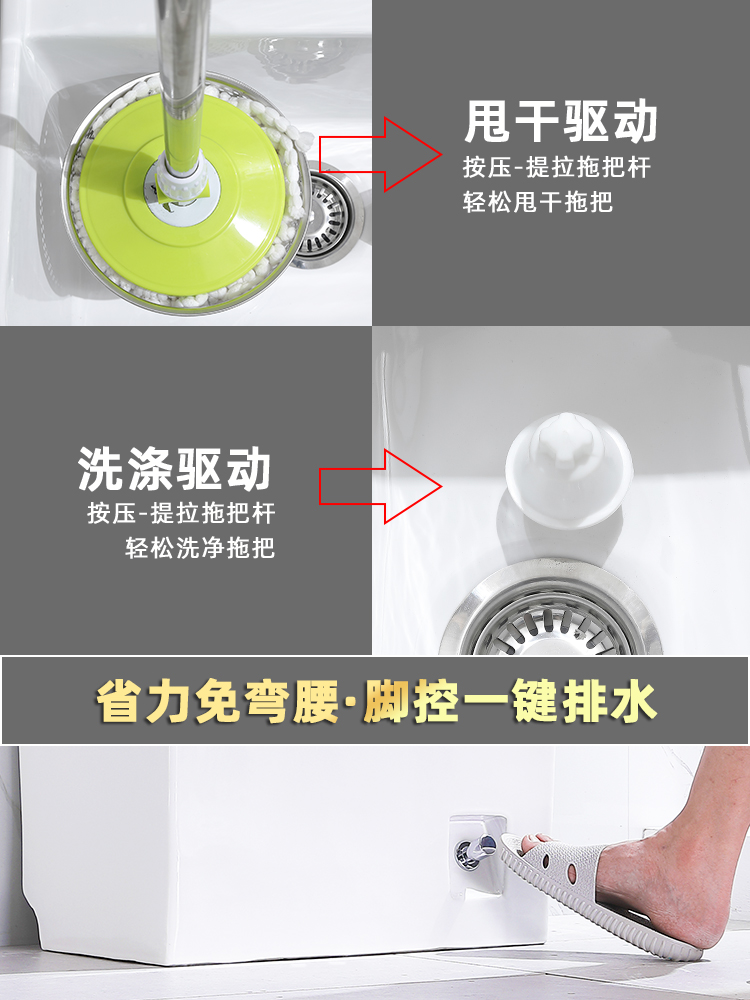 甩干驱动
按压-提拉拖把杆
轻松甩干拖把

洗涤驱动
按压-提拉拖把杆
轻松洗净拖把

省力免弯腰·脚控一键排水