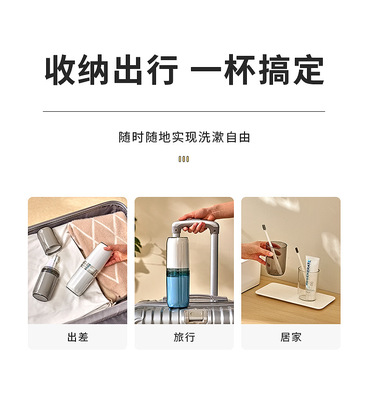 收纳出行 一杯搞定

随时随地实现洗漱自由

出差

旅行

居家