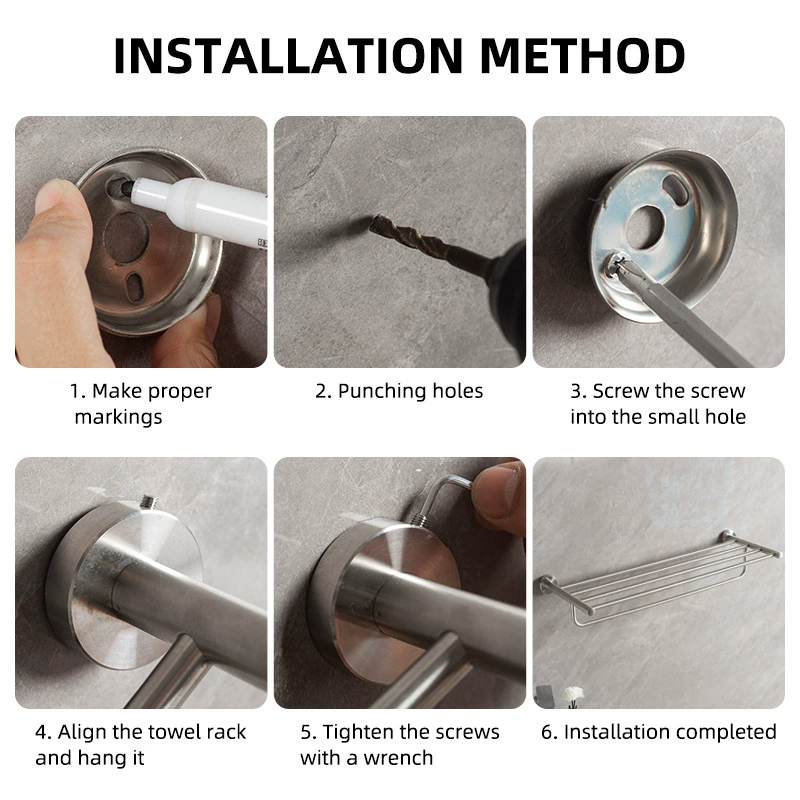 INSTALLATION METHOD

1. Make proper markings

2. Punching holes

3. Screw the screw into the small hole

4. Align the towel rack and hang it

5. Tighten the screws with a wrench

6. Installation completed