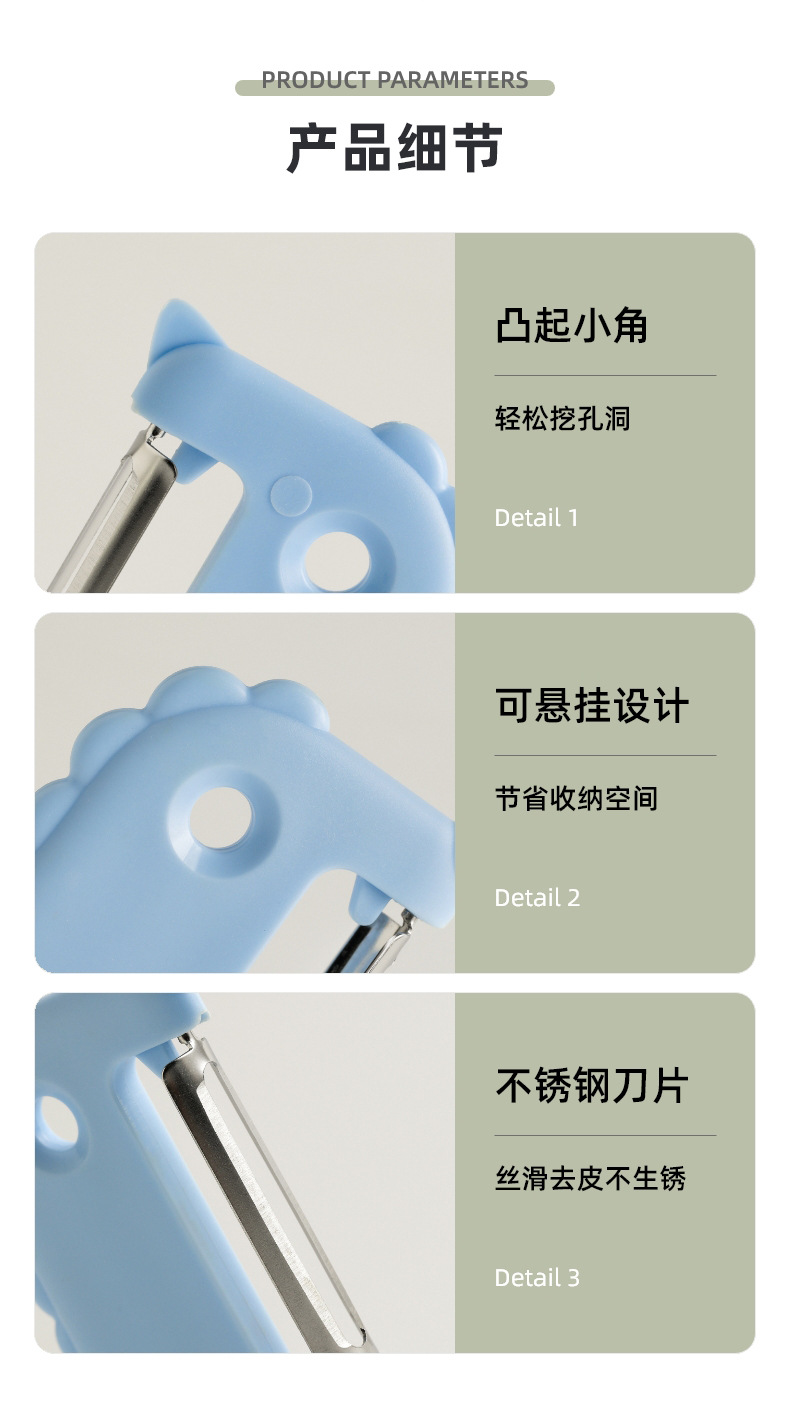 PRODUCT PARAMETERS

产品细节

凸起小角

轻松挖孔洞

Detail 1

可悬挂设计

节省收纳空间

Detail 2

不锈钢刀片

丝滑去皮不生锈

Detail 3