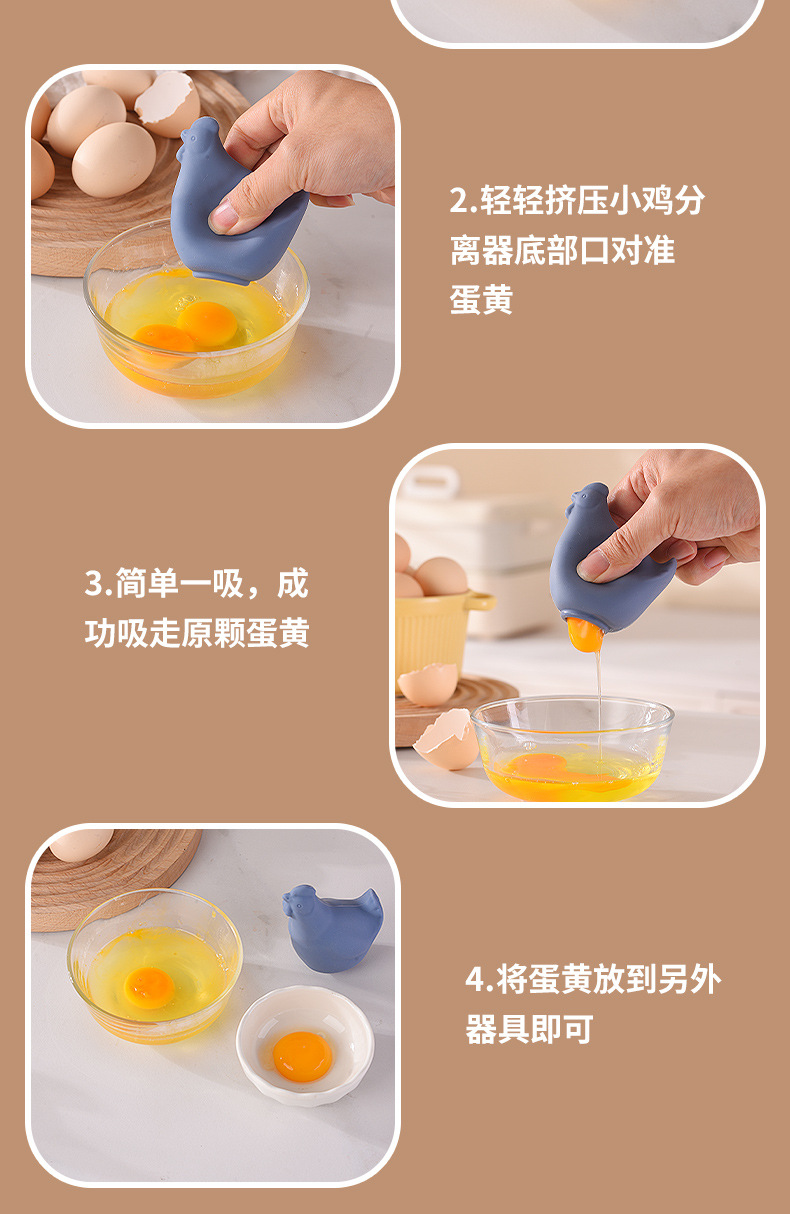 2.轻轻挤压小鸡分离器底部口对准蛋黄

3.简单一吸，成功吸走原颗蛋黄

4.将蛋黄放到另外器具即可