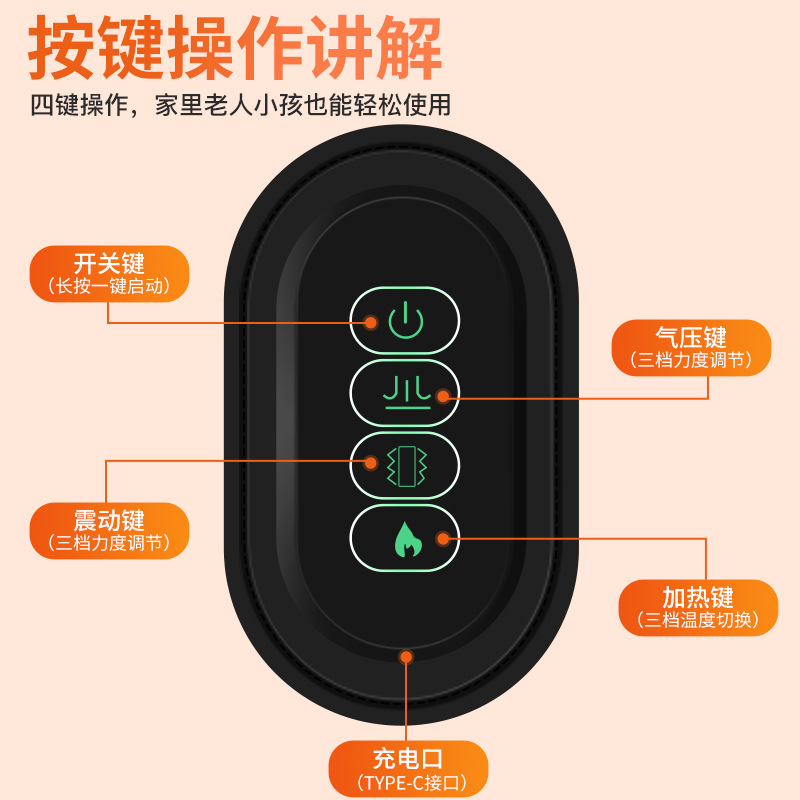 按键操作讲解
四键操作，家里老人小孩也能轻松使用

开关键
（长按一键启动）

气压键
（三档力度调节）

震动键
（三档力度调节）

加热键
（三档温度切换）

充电口
（TYPE-C接口）