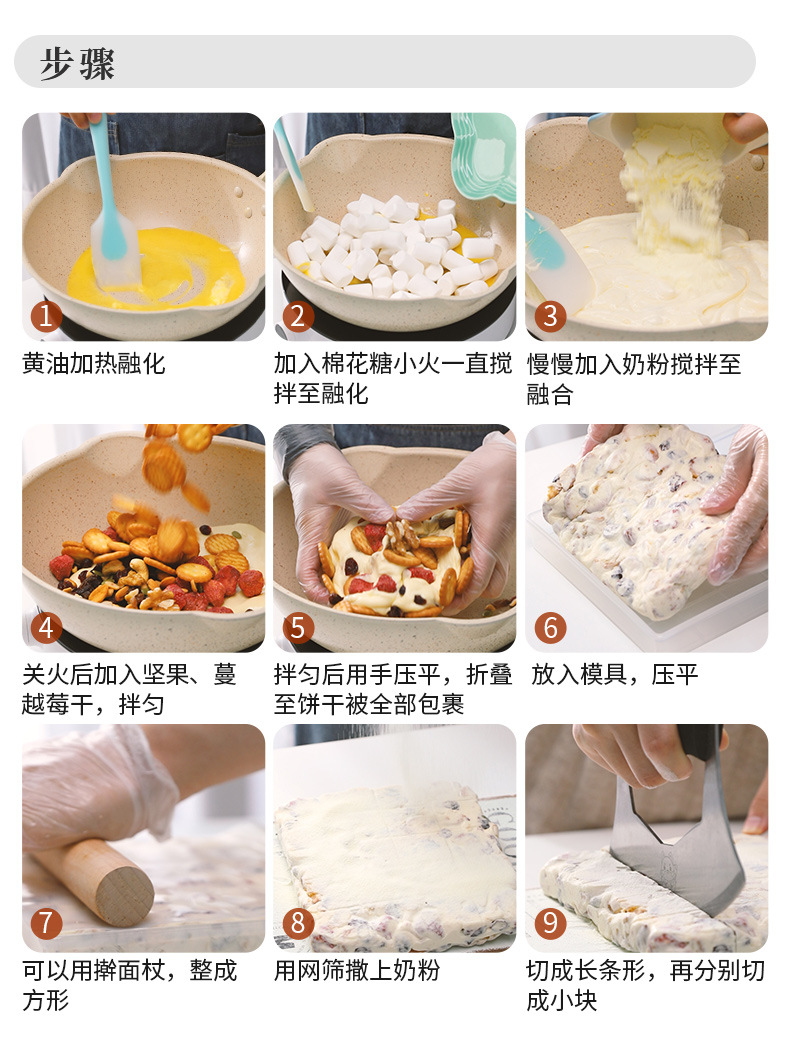 步骤

1
黄油加热融化

2
加入棉花糖小火一直搅拌至融化

3
慢慢加入奶粉搅拌至融合

4
关火后加入坚果、蔓越莓干，拌匀

5
拌匀后用手压平，折叠至饼干被全部包裹

6
放入模具，压平

7
可以用擀面杖，整成方形

8
用网筛撒上奶粉

9
切成长条形，再分别切成小块