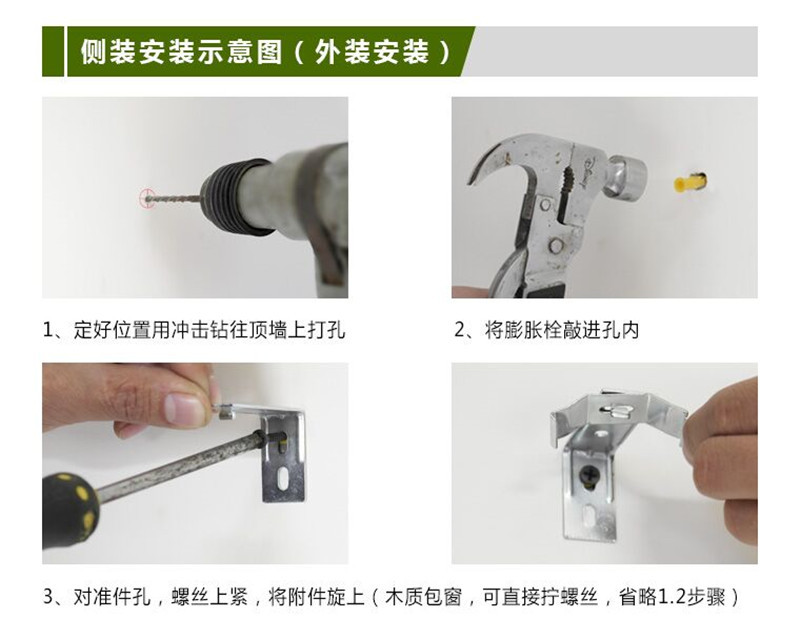 侧装安装示意图（外装安装）

1、定好位置用冲击钻往顶墙上打孔

2、将膨胀栓敲进孔内

3、对准件孔，螺丝上紧，将附件旋上（木质包窗，可直接拧螺丝，省略1.2步骤）