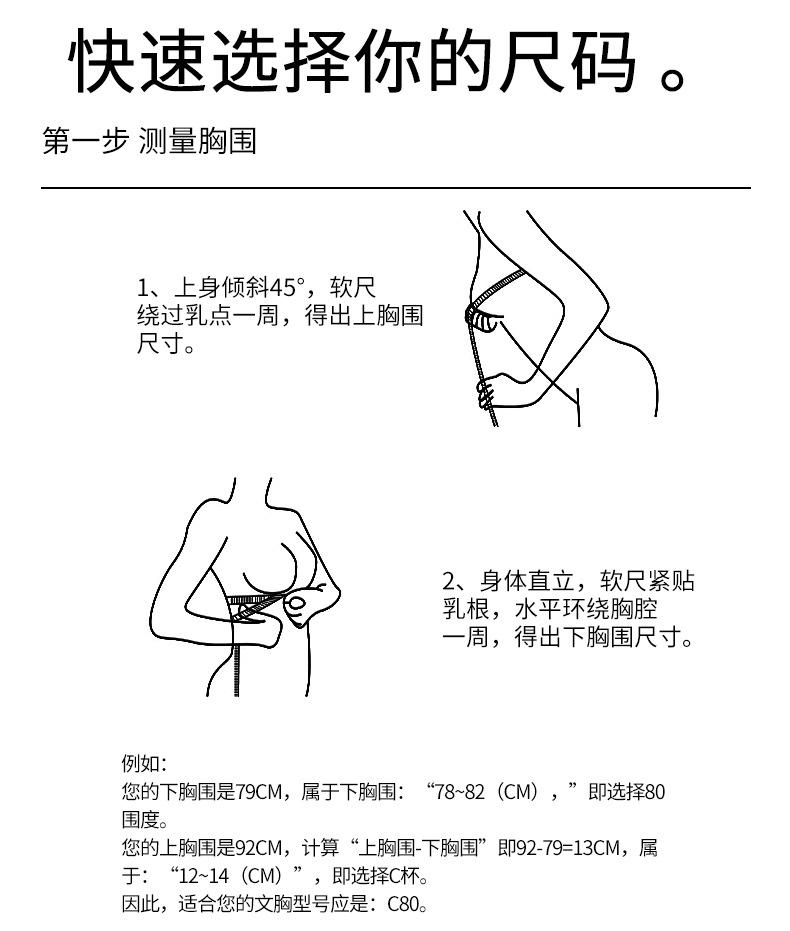 快速选择你的尺码 。

第一步 测量胸围

1、上身倾斜45°，软尺绕过乳点一周，得出上胸围尺寸。

2、身体直立，软尺紧贴乳根，水平环绕胸腔一周，得出下胸围尺寸。

例如：
您的下胸围是79CM，属于下胸围：“78~82（CM），”即选择80围度。
您的上胸围是92CM，计算“上胸围-下胸围”即92-79=13CM，属于：“12~14（CM）”，即选择C杯。
因此，适合您的文胸型号应是：C80。