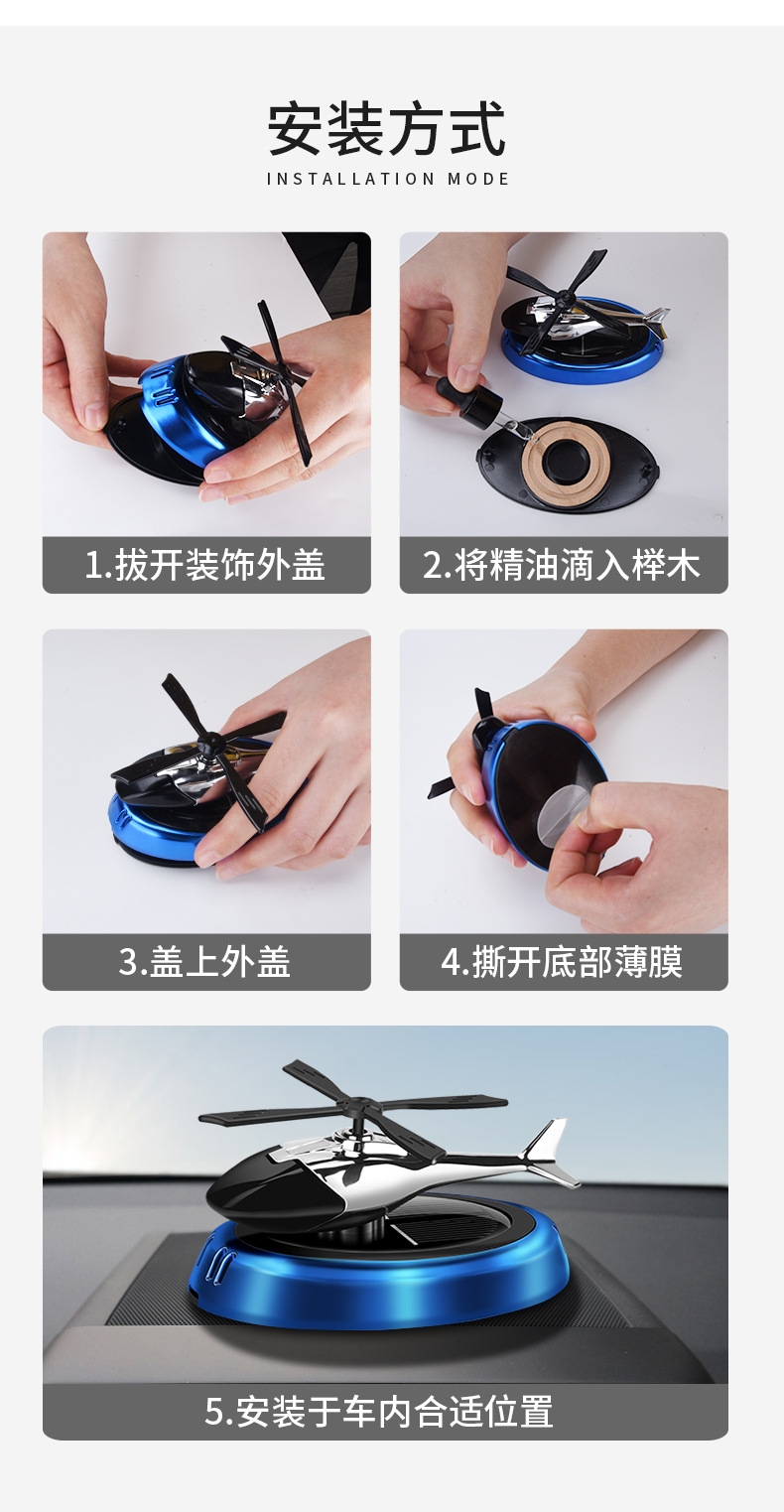 安装方式
INSTALLATION MODE

1.拔开装饰外盖

2.将精油滴入榉木

3.盖上外盖

4.撕开底部薄膜

5.安装于车内合适位置