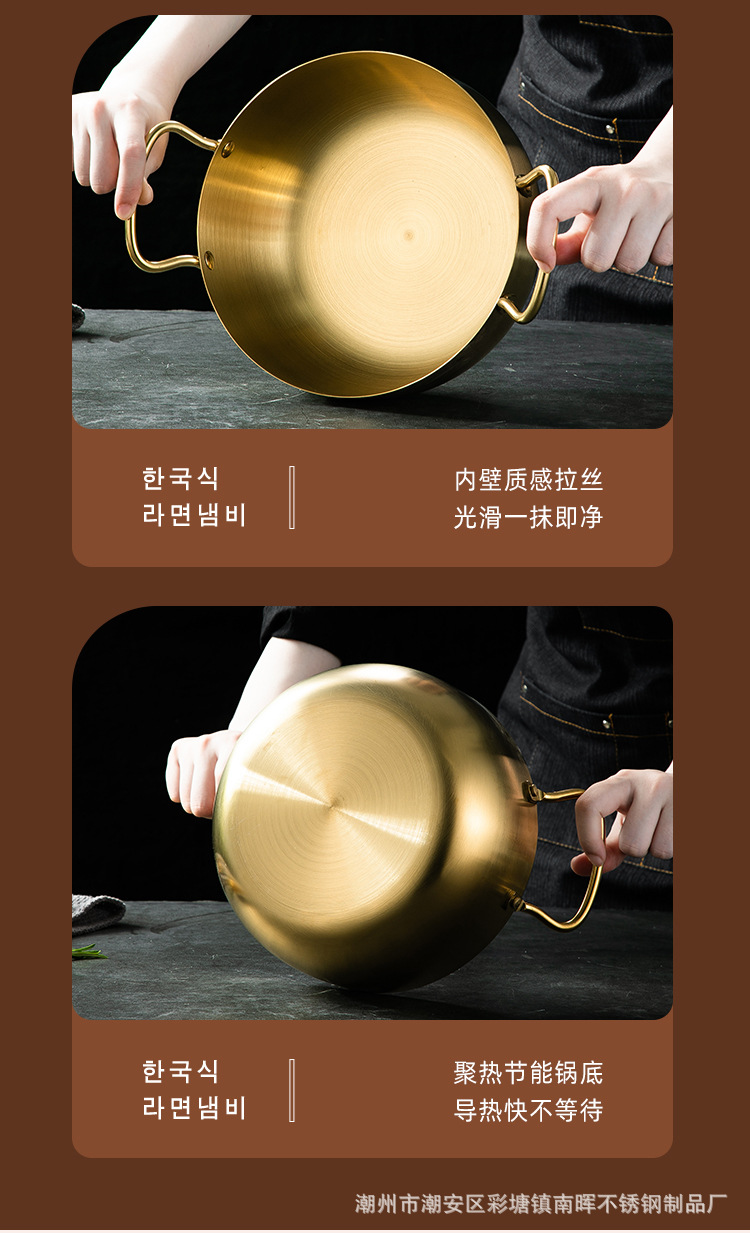 한국식
라면냄비

内壁质感拉丝
光滑一抹即净

한국식
라면냄비

聚热节能锅底
导热快不等待

潮州市潮安区彩塘镇南晖不锈钢制品厂