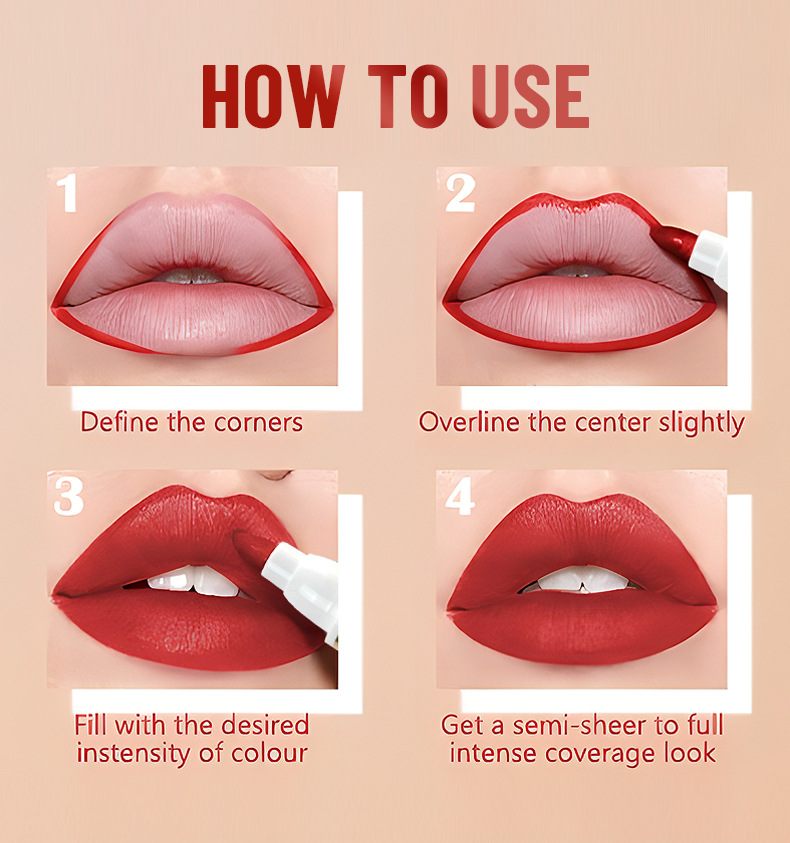 HOW TO USE

1

Define the corners

2

Overline the center slightly

3

Fill with the desired instensity of colour

4

Get a semi-sheer to full intense coverage look