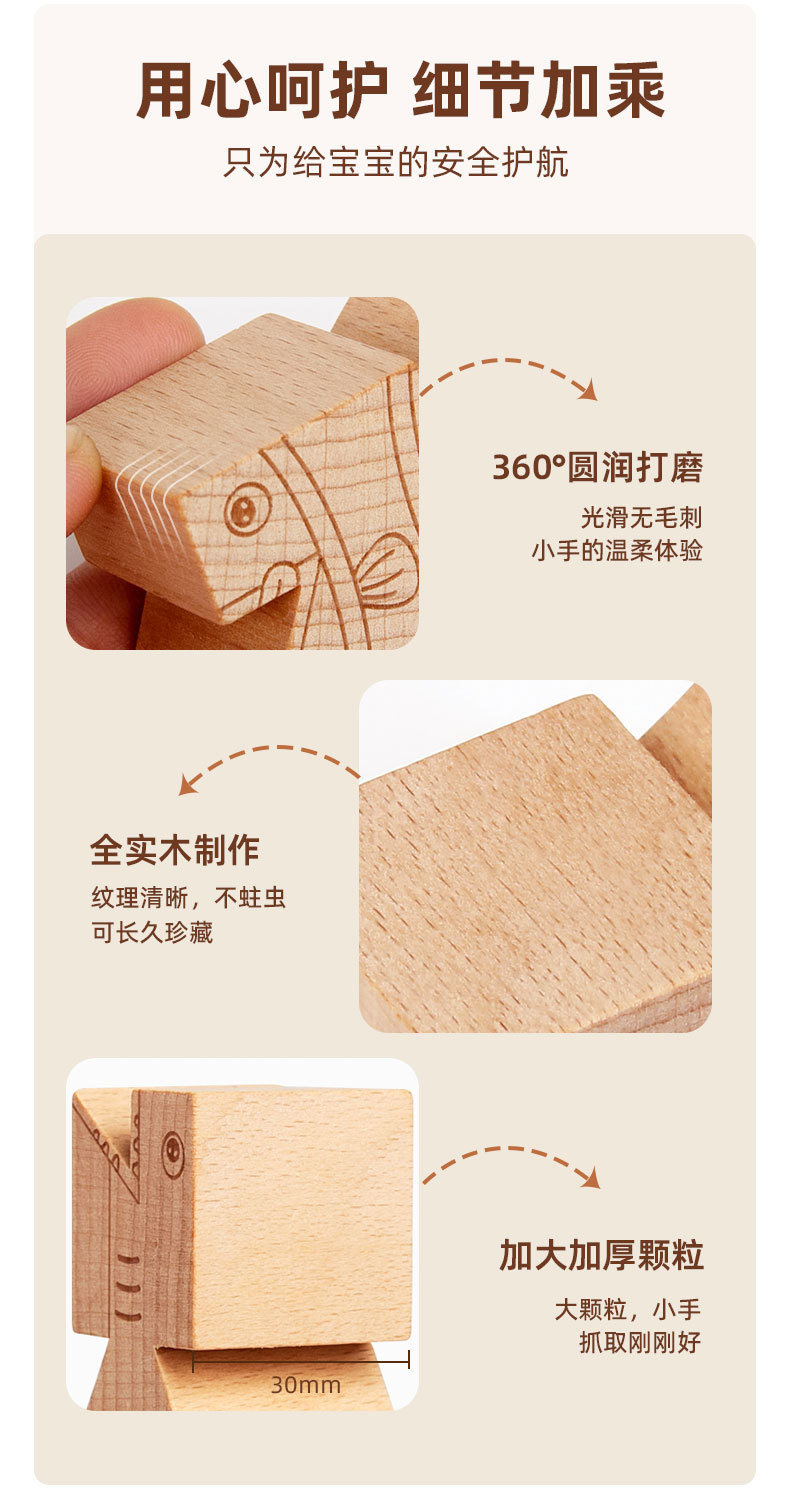 用心呵护 细节加乘
只为给宝宝的安全护航

360°圆润打磨
光滑无毛刺
小手的温柔体验

全实木制作
纹理清晰，不蛀虫
可长久珍藏

加大加厚颗粒
大颗粒，小手
抓取刚刚好

30mm