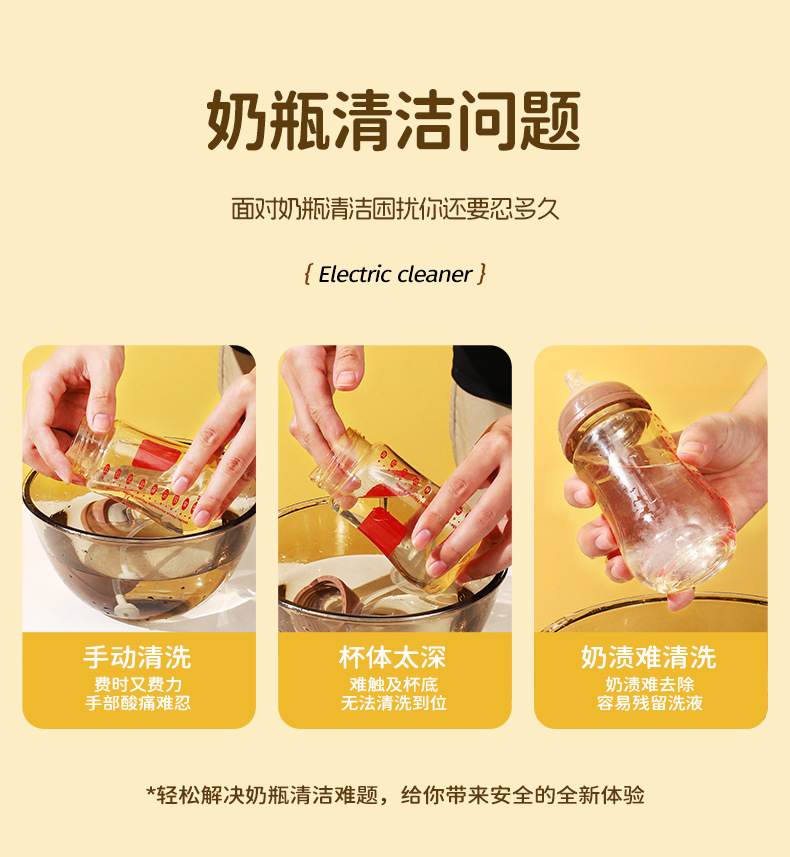 奶瓶清洁问题

面对奶瓶清洁困扰你还要忍多久

{ Electric cleaner }

手动清洗
费时又费力
手部酸痛难忍

杯体太深
难触及杯底
无法清洗到位

奶渍难清洗
奶渍难去除
容易残留洗液

*轻松解决奶瓶清洁难题，给你带来安全的全新体验