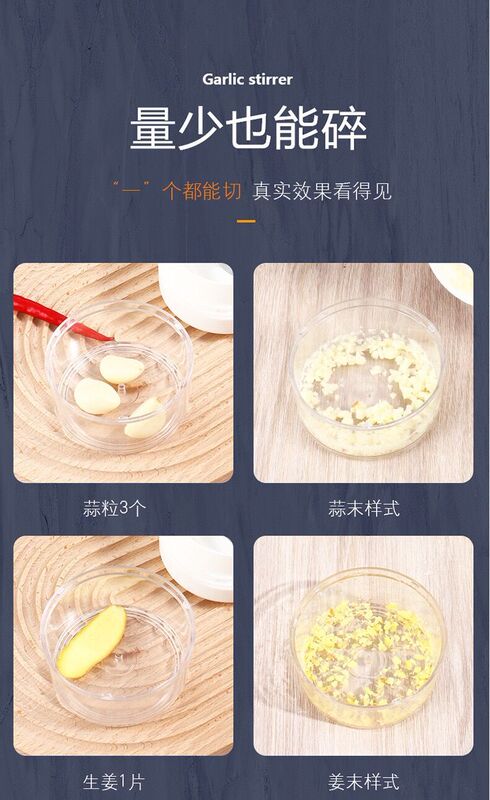 Garlic stirrer

量少也能碎

“一”个都能切 真实效果看得见

蒜粒3个

蒜末样式

生姜1片

姜末样式