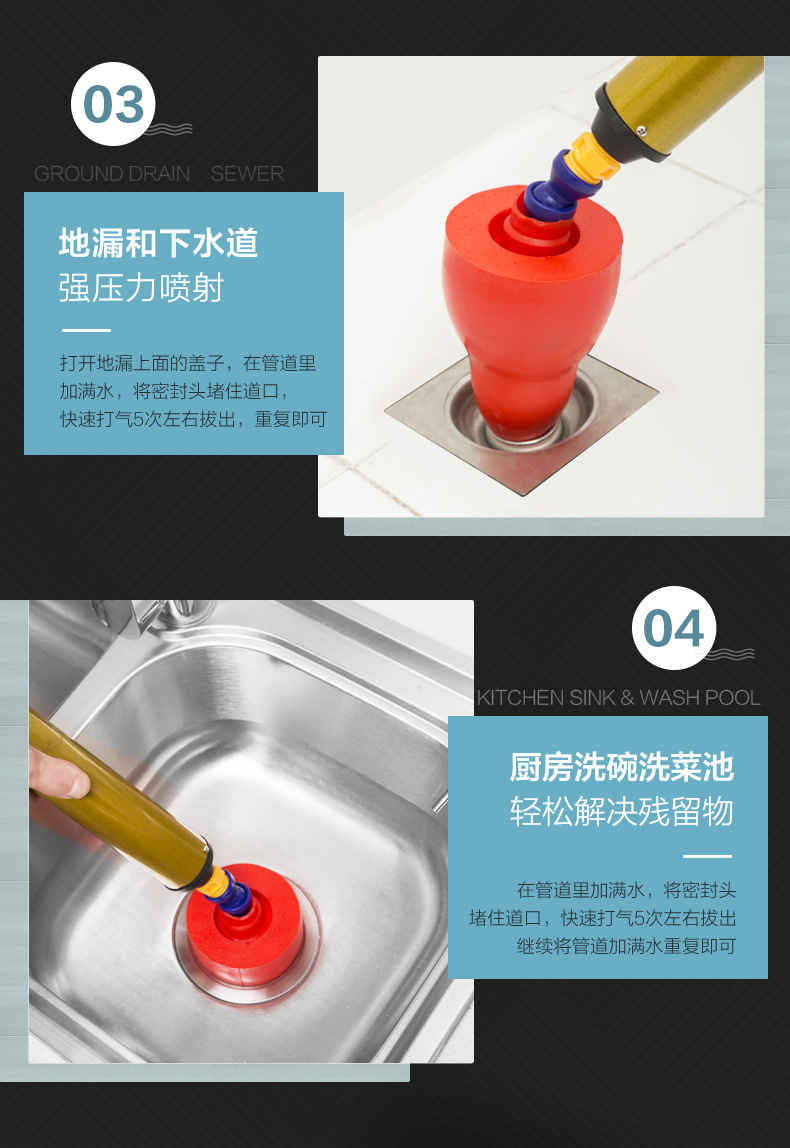 03

GROUND DRAIN SEWER

地漏和下水道
强压力喷射

打开地漏上面的盖子，在管道里加满水，将密封头堵住道口，快速打气5次左右拔出，重复即可

04

KITCHEN SINK & WASH POOL

厨房洗碗洗菜池
轻松解决残留物

在管道里加满水，将密封头堵住道口，快速打气5次左右拔出继续将管道加满水重复即可