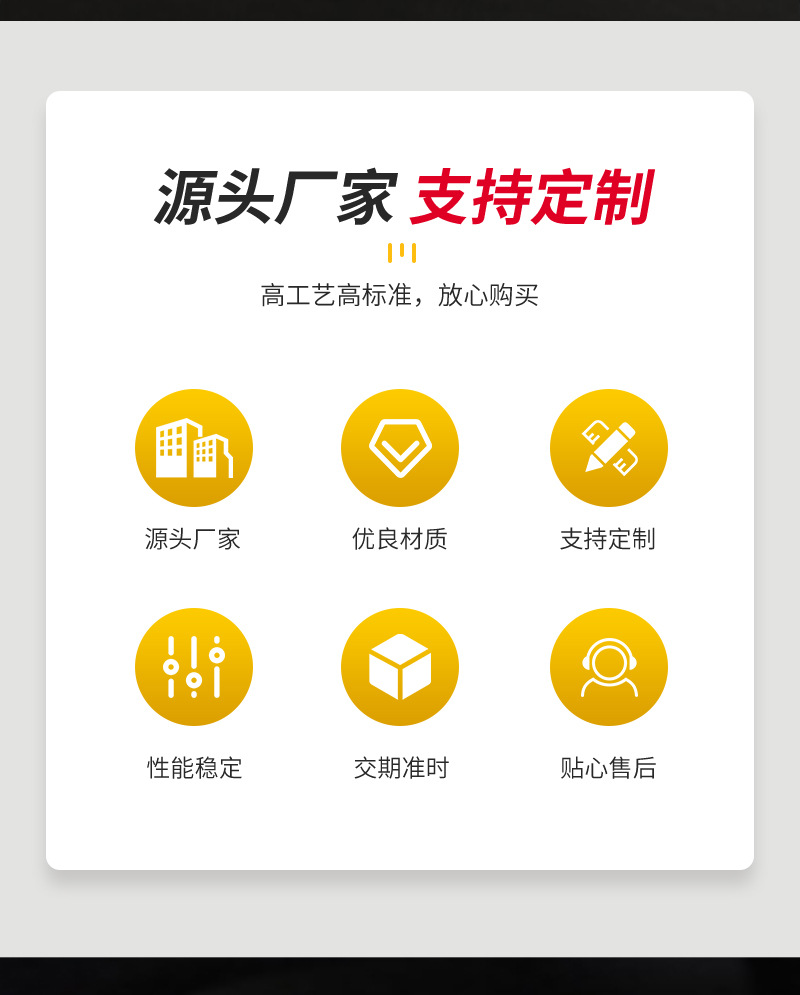 源头厂家 支持定制

高工艺高标准，放心购买

源头厂家

优良材质

支持定制

性能稳定

交期准时

贴心售后