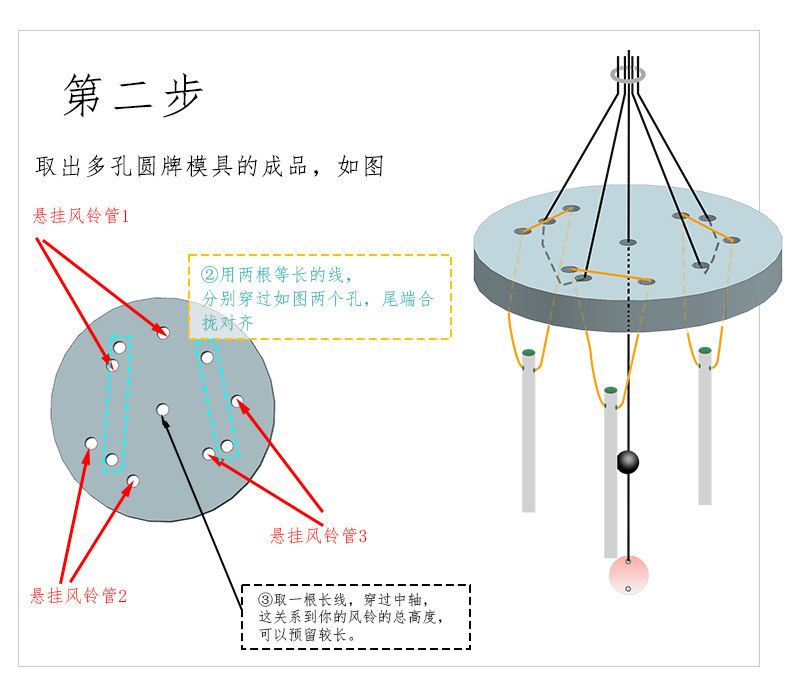 第二步

取出多孔圆牌模具的成品，如图

悬挂风铃管1

②用两根等长的线，分别穿过如图两个孔，尾端合拢对齐

悬挂风铃管3

悬挂风铃管2

③取一根长线，穿过中轴，这关系到你的风铃的总高度，可以预留较长。