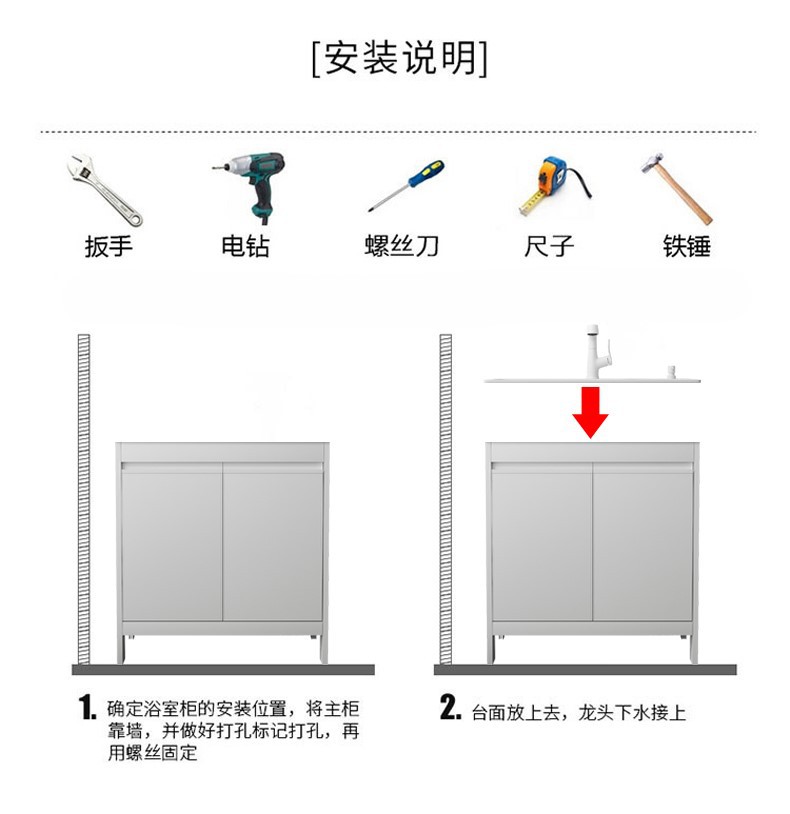 [安装说明]

扳手 电钻 螺丝刀 尺子 铁锤

1. 确定浴室柜的安装位置，将主柜靠墙，并做好打孔标记打孔，再用螺丝固定

2. 台面放上去，龙头下水接上