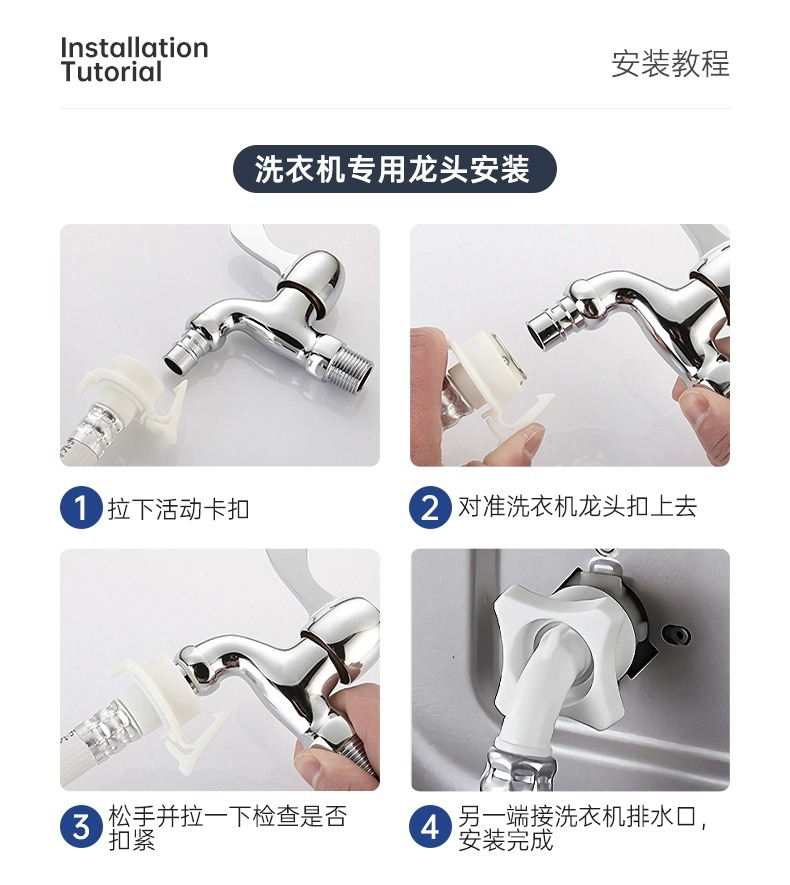 Installation Tutorial

安装教程

洗衣机专用龙头安装

1 拉下活动卡扣

2 对准洗衣机龙头扣上去

3 松手并拉一下检查是否扣紧

4 另一端接洗衣机排水口，安装完成