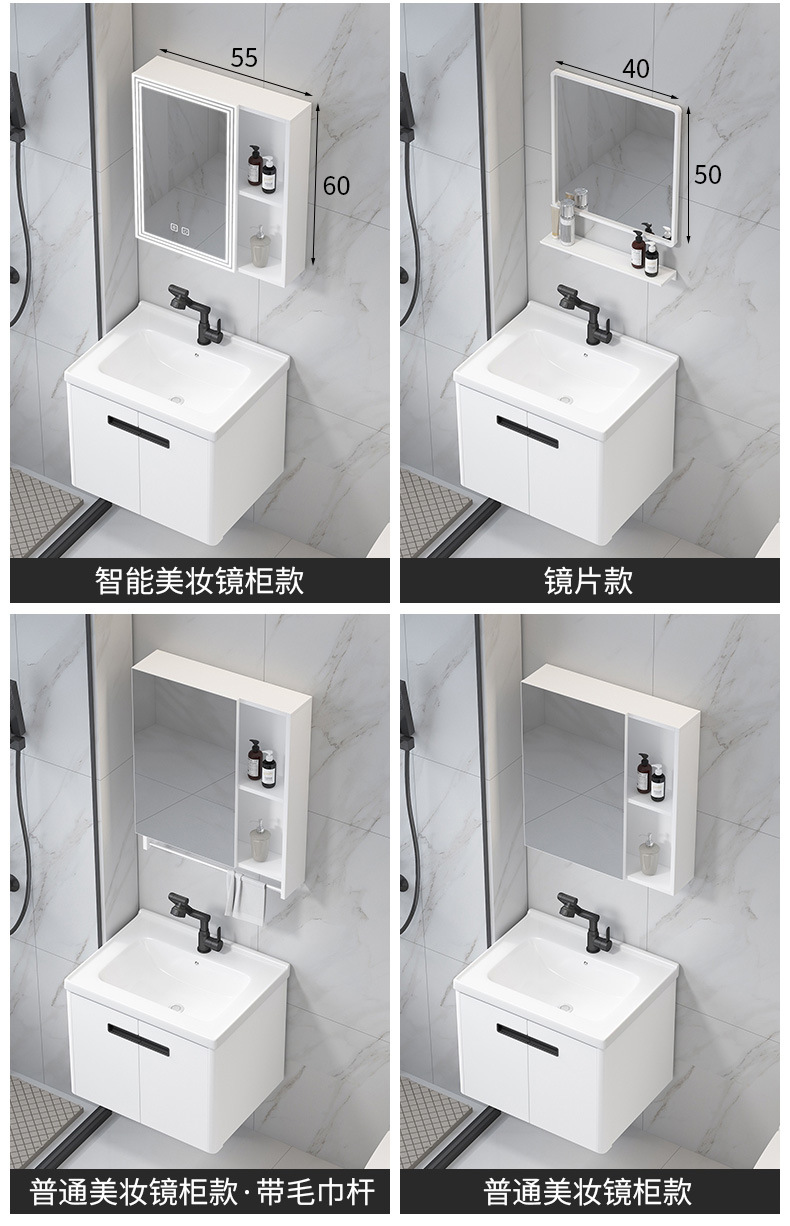 55
60
智能美妆镜柜款

40
50
镜片款

普通美妆镜柜款·带毛巾杆

普通美妆镜柜款