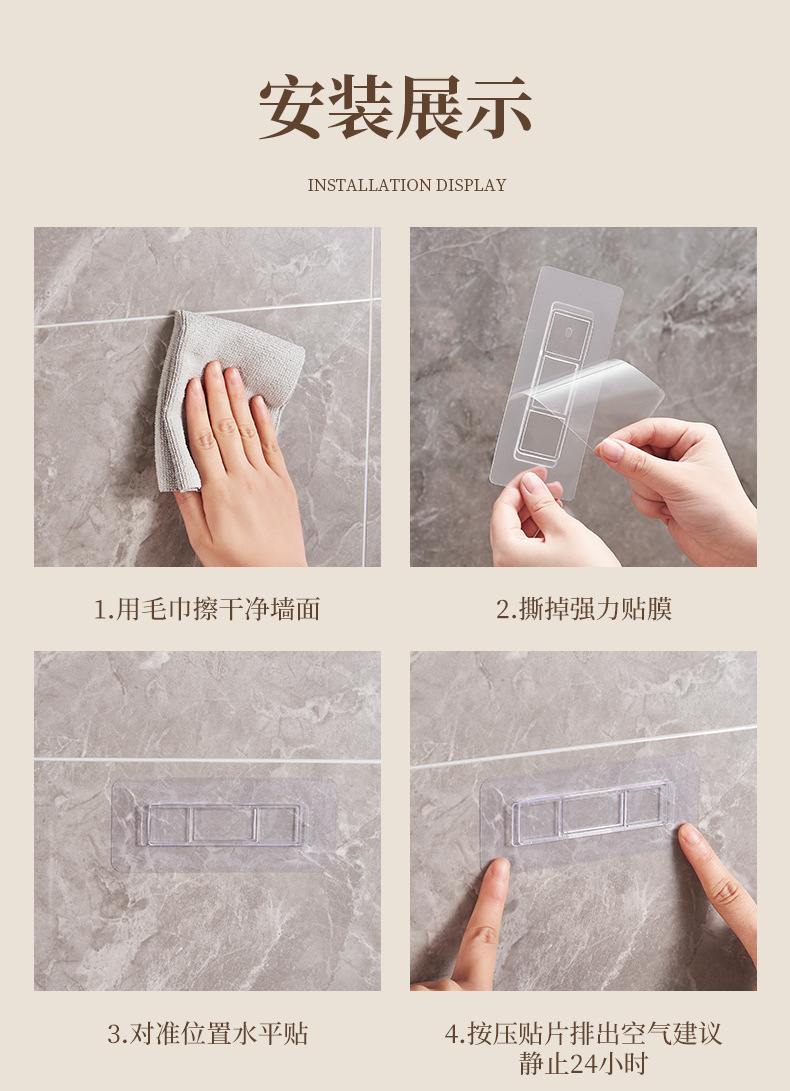 安装展示

INSTALLATION DISPLAY

1.用毛巾擦干净墙面

2.撕掉强力贴膜

3.对准位置水平贴

4.按压贴片排出空气建议静止24小时