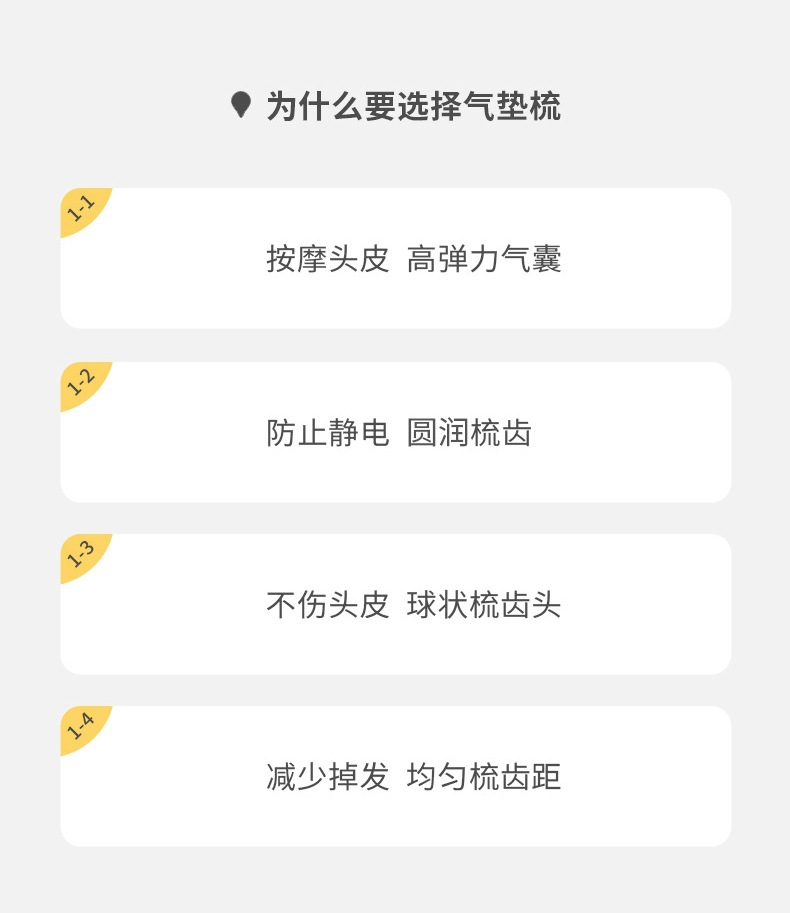 为什么要选择气垫梳

1-1

按摩头皮 高弹力气囊

1-2

防止静电 圆润梳齿

1-3

不伤头皮 球状梳齿头

1-4

减少掉发 均匀梳齿距